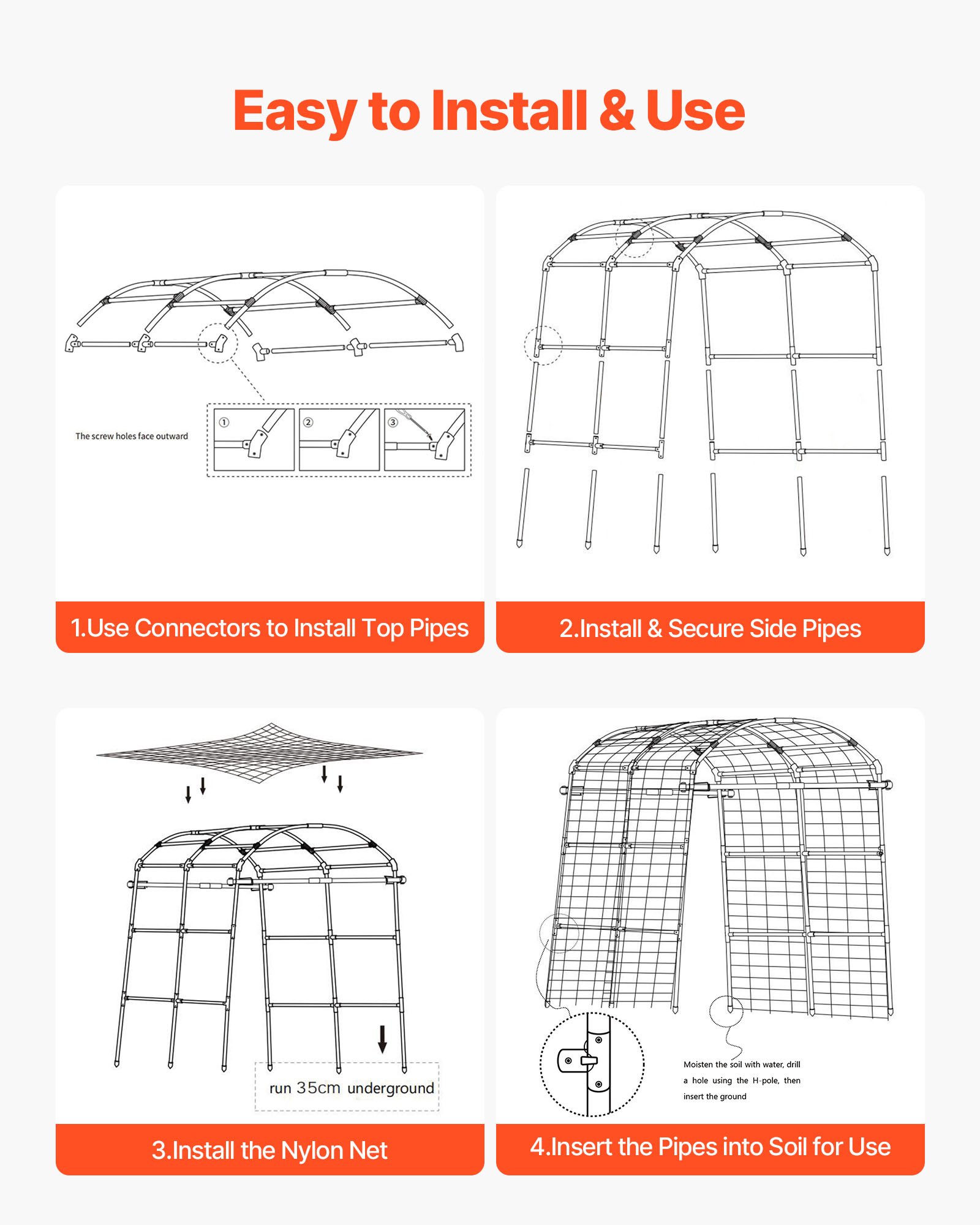 Easy to Install & Use

The screw holes face outward

①

②

③

1.Use Connectors to Install Top Pipes

2.Install & Secure Side Pipes

run 35cm underground

3.Install the Nylon Net

Moisten the soil with water, drill a hole using the H-pole, then insert the ground

4.Insert the Pipes into Soil for Use