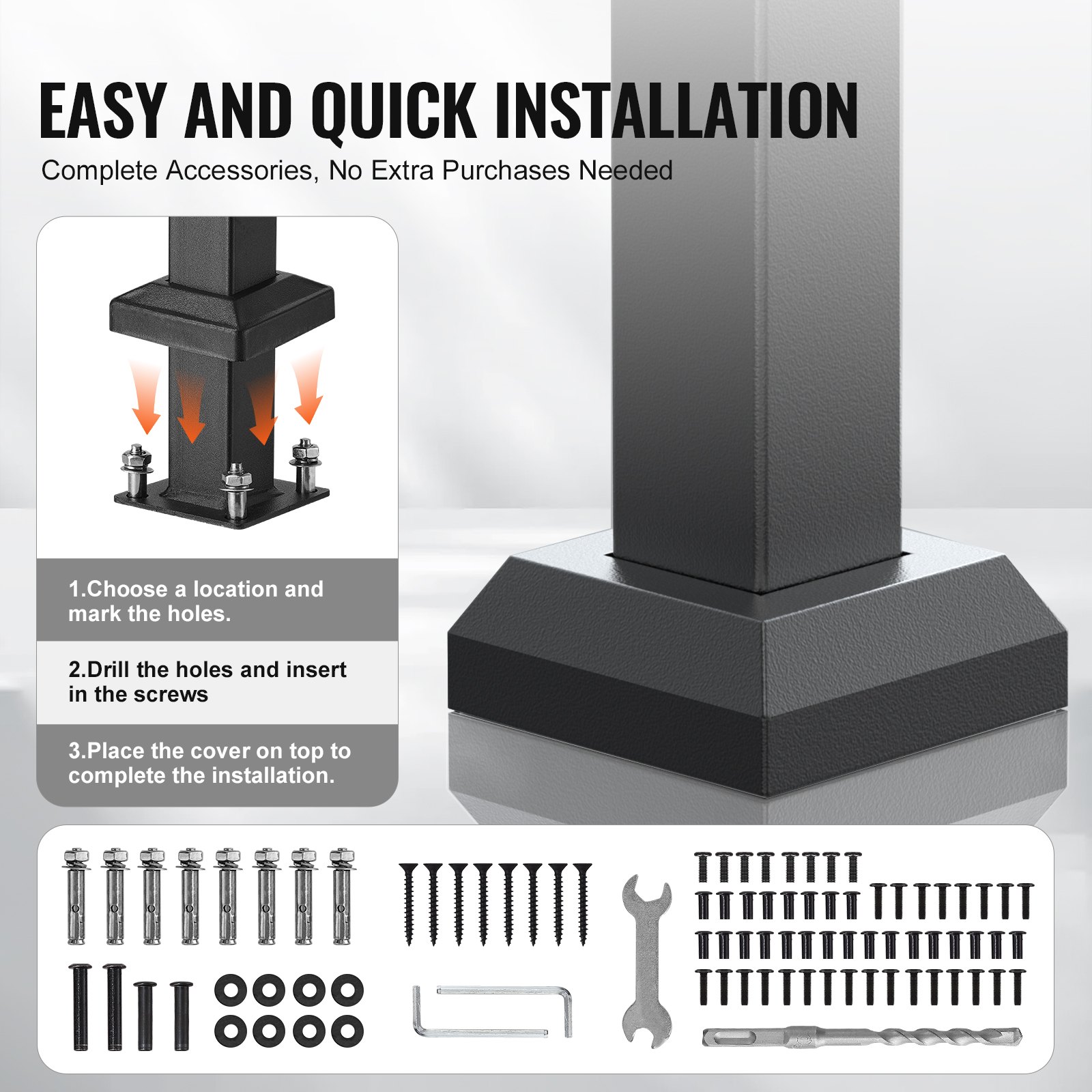 EASY AND QUICK INSTALLATION

Complete Accessories, No Extra Purchases Needed

1.Choose a location and mark the holes.

2.Drill the holes and insert in the screws

3.Place the cover on top to complete the installation.