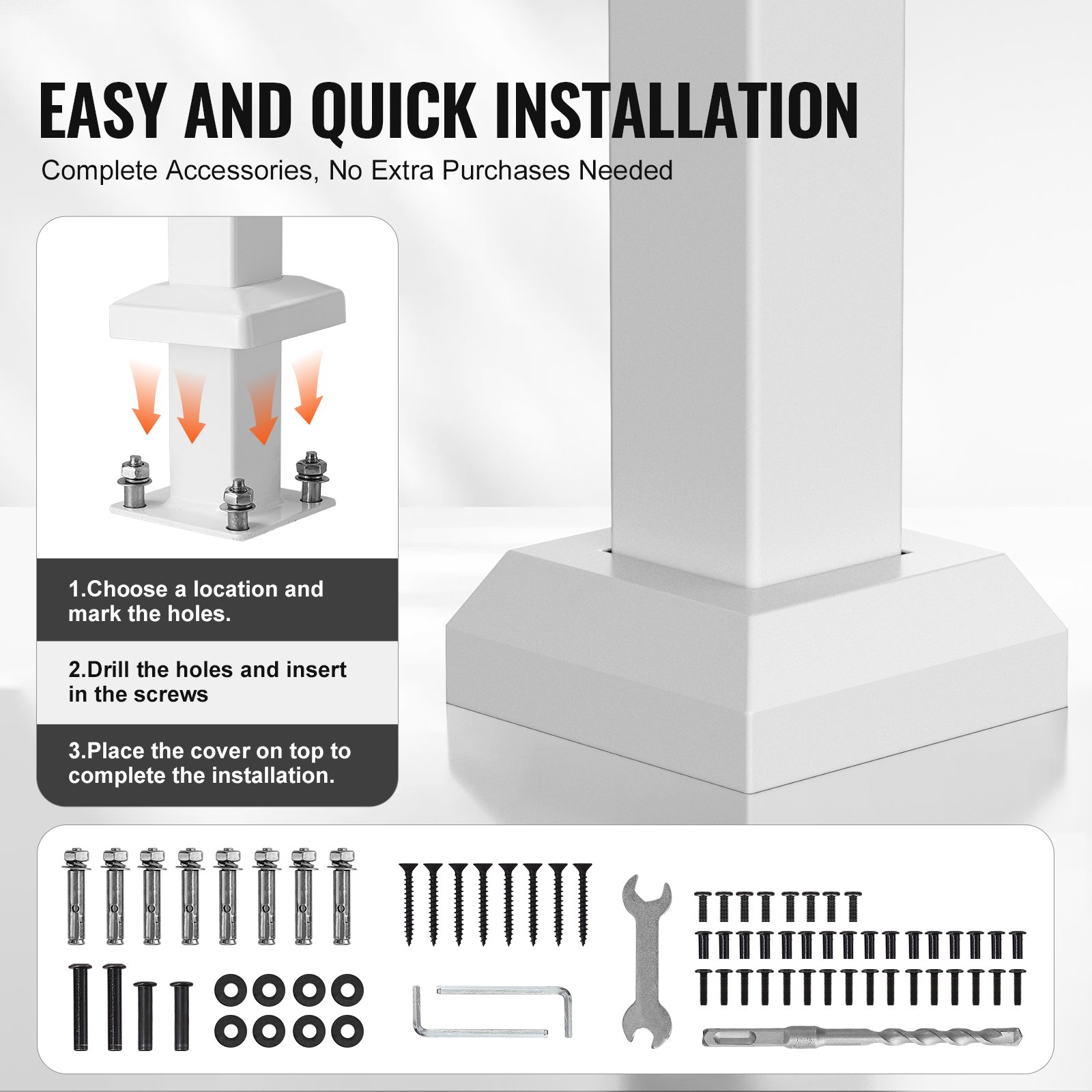 EASY AND QUICK INSTALLATION
Complete Accessories, No Extra Purchases Needed

1.Choose a location and mark the holes.

2.Drill the holes and insert in the screws

3.Place the cover on top to complete the installation.