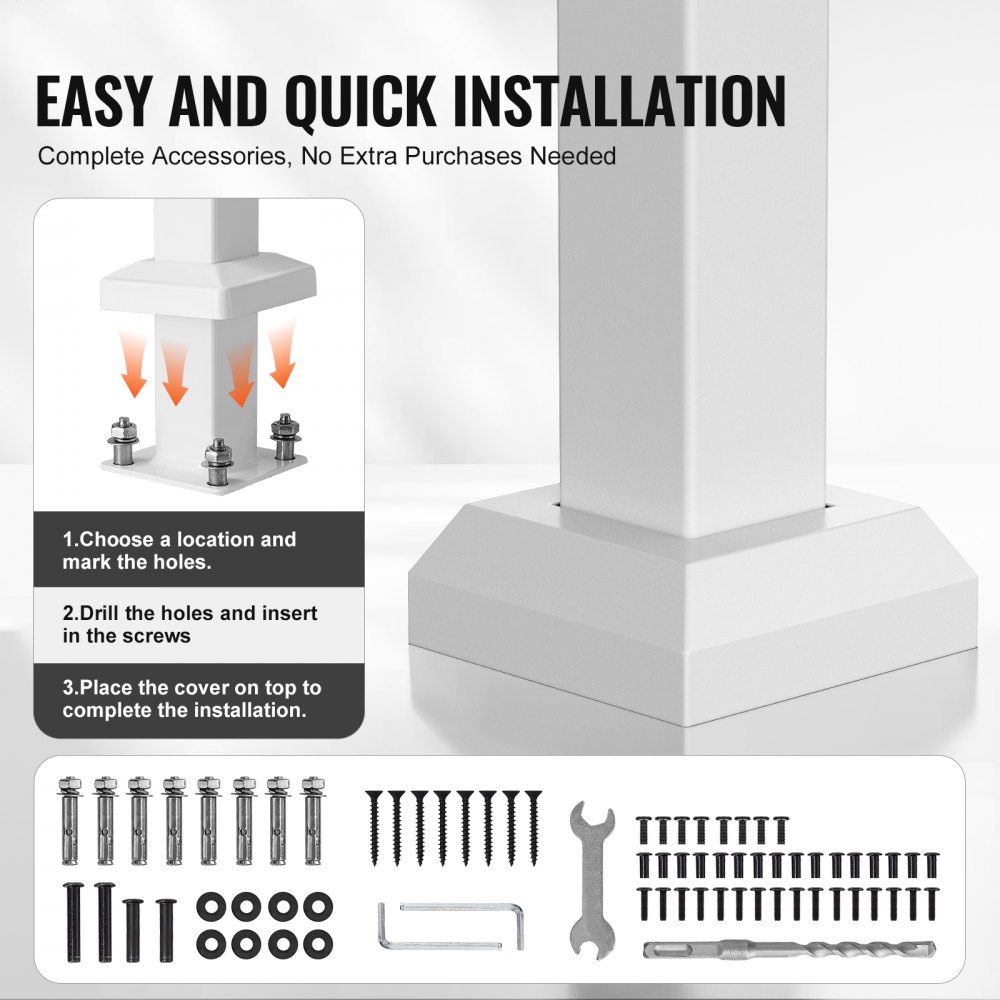 EASY AND QUICK INSTALLATION

Complete Accessories, No Extra Purchases Needed

1.Choose a location and mark the holes.

2.Drill the holes and insert in the screws

3.Place the cover on top to complete the installation.