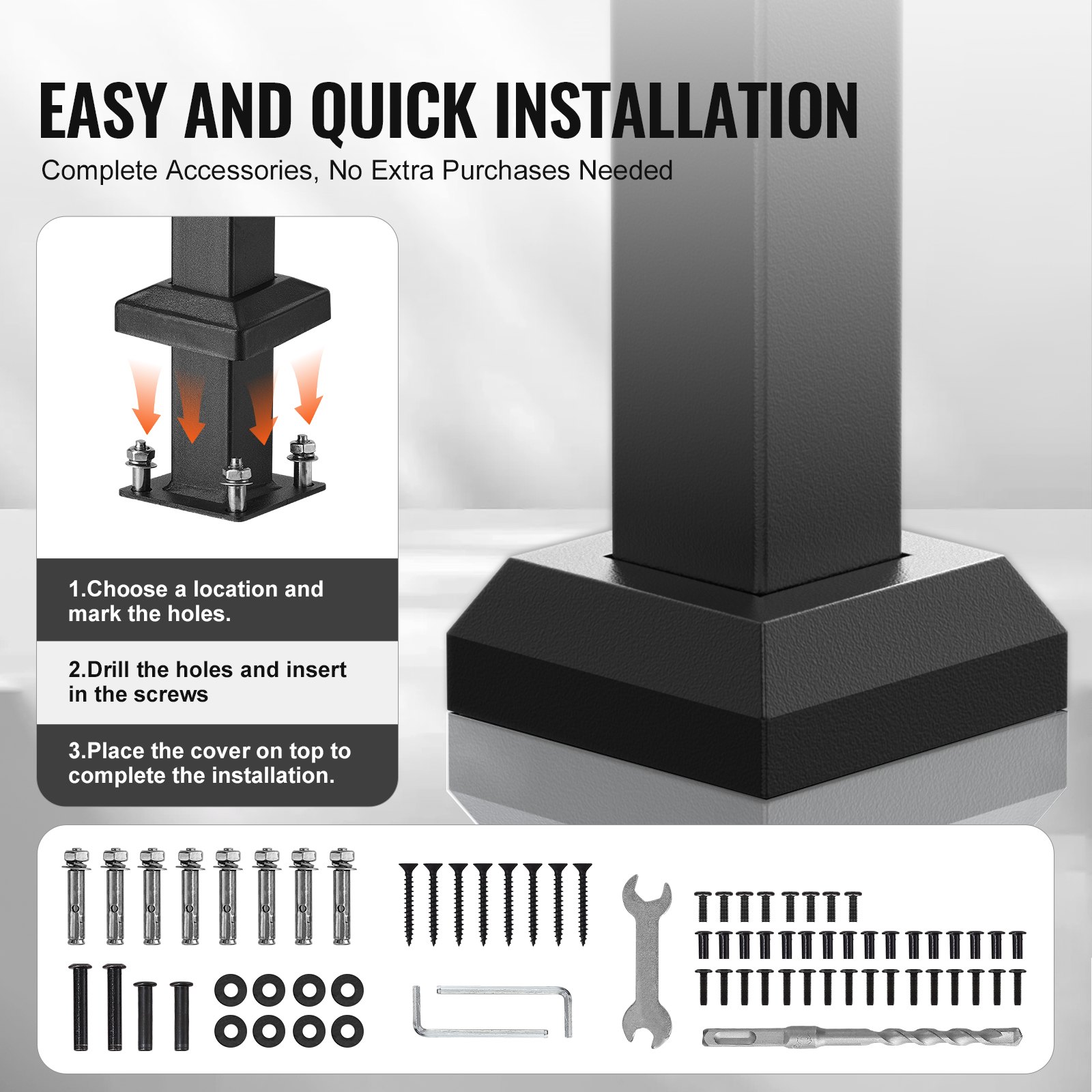 EASY AND QUICK INSTALLATION

Complete Accessories, No Extra Purchases Needed

1.Choose a location and mark the holes.

2.Drill the holes and insert in the screws

3.Place the cover on top to complete the installation.