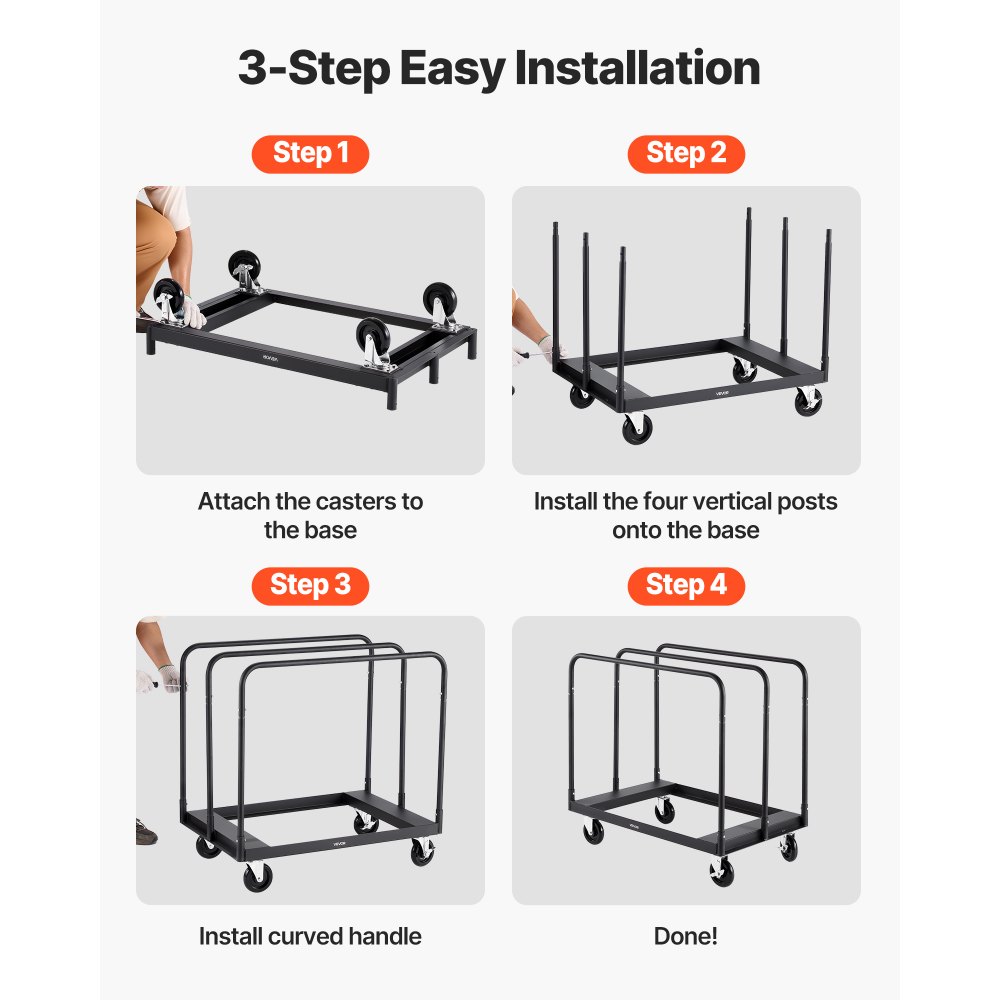 3-Step Easy Installation

Step 1

VEVOR

Attach the casters to the base

Step 2

VEVOR

Install the four vertical posts onto the base

Step 3

VEVOR

Install curved handle

Step 4

VEVOR

Done!