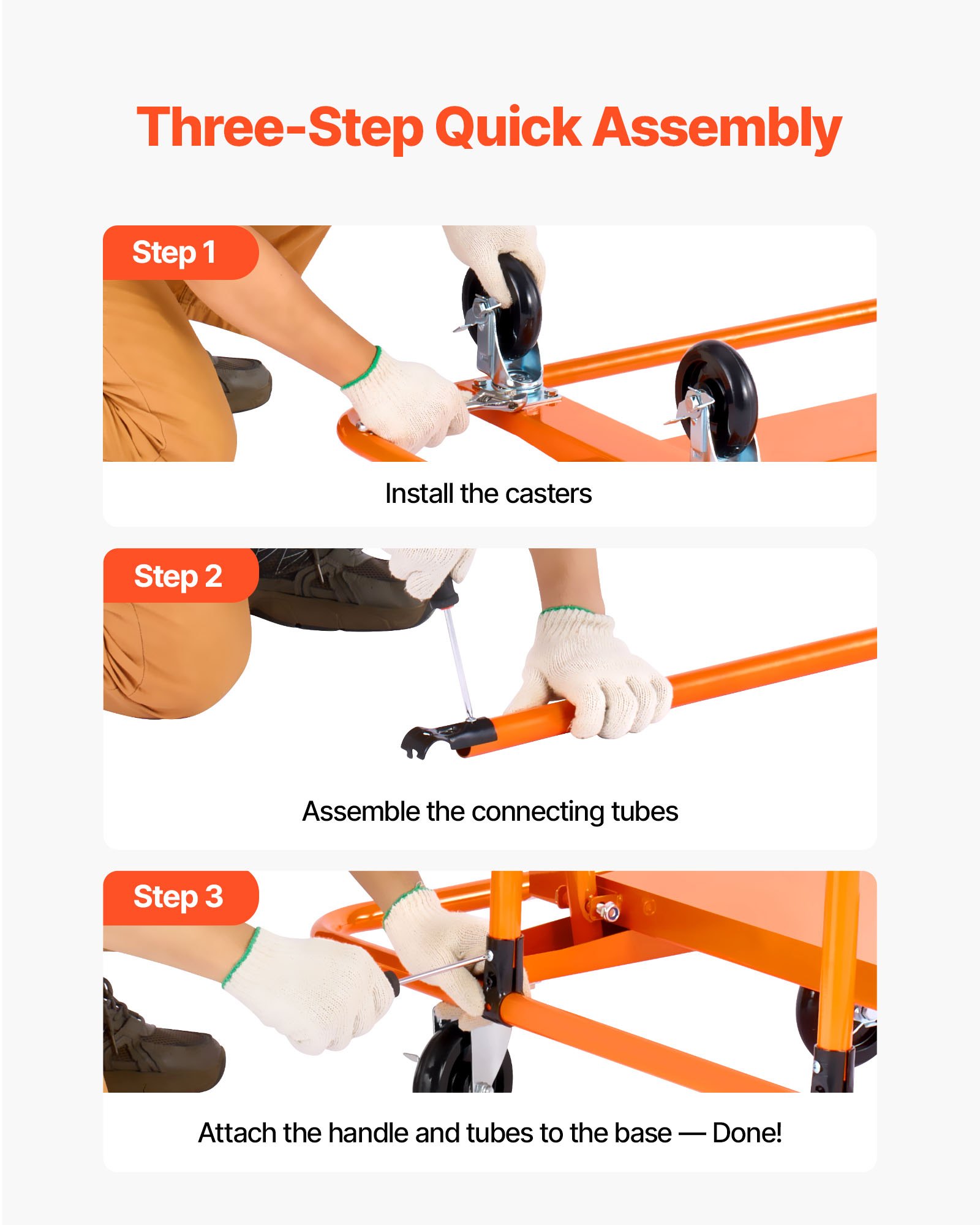 Three-Step Quick Assembly

Step 1

Install the casters

Step 2

Assemble the connecting tubes

Step 3

Attach the handle and tubes to the base — Done!