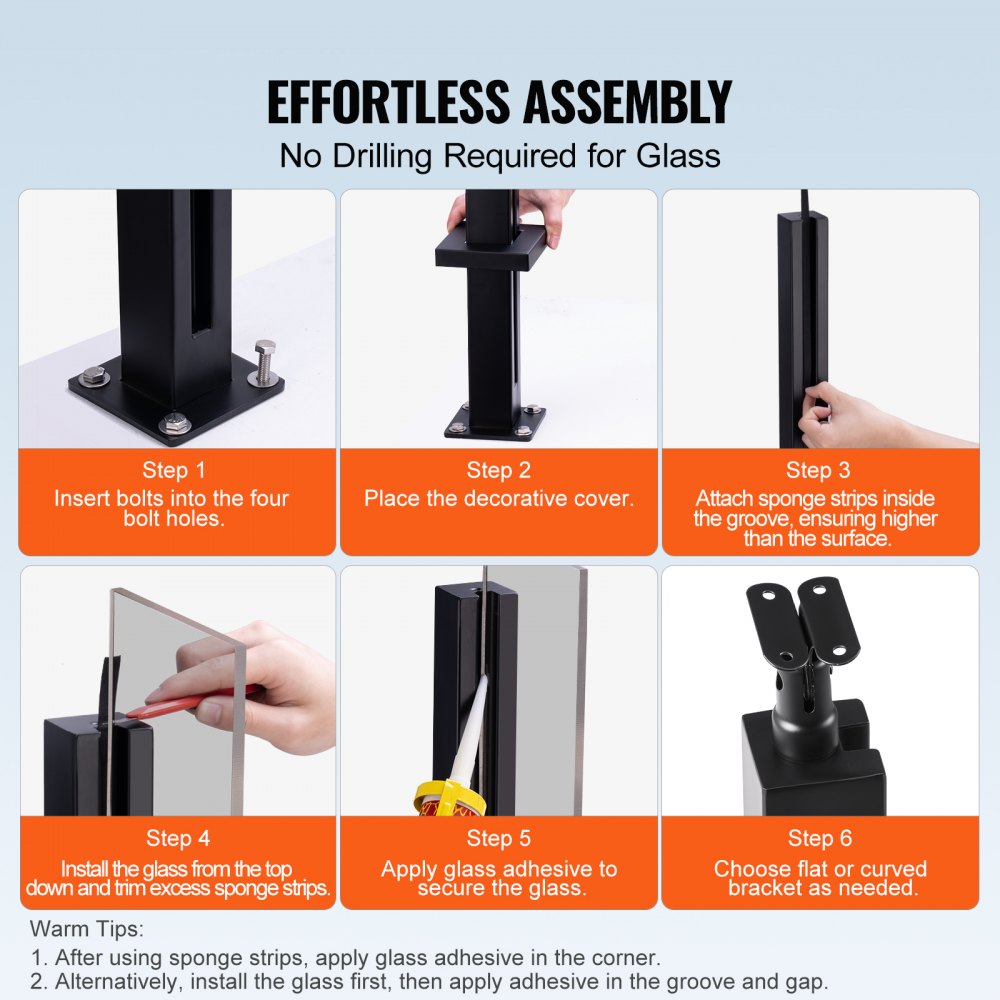 EFFORTLESS ASSEMBLY
No Drilling Required for Glass

Step 1
Insert bolts into the four bolt holes.

Step 2
Place the decorative cover.

Step 3
Attach sponge strips inside the groove, ensuring higher than the surface.

Step 4
Install the glass from the top down and trim excess sponge strips.

Step 5
Apply glass adhesive to secure the glass.

Step 6
Choose flat or curved bracket as needed.

Warm Tips:
1. After using sponge strips, apply glass adhesive in the corner.
2. Alternatively, install the glass first, then apply adhesive in the groove and gap.