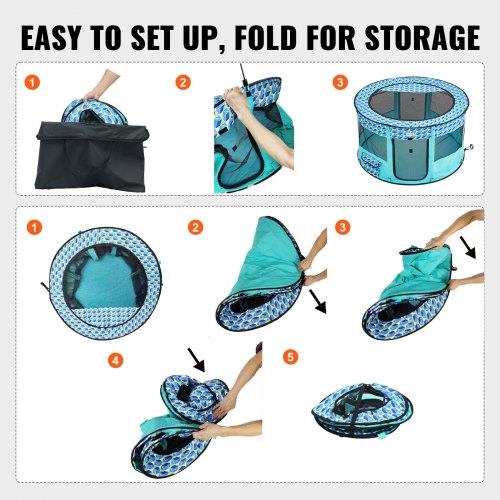 EASY TO SET UP, FOLD FOR STORAGE

1

2

3

1

2

3

4

5