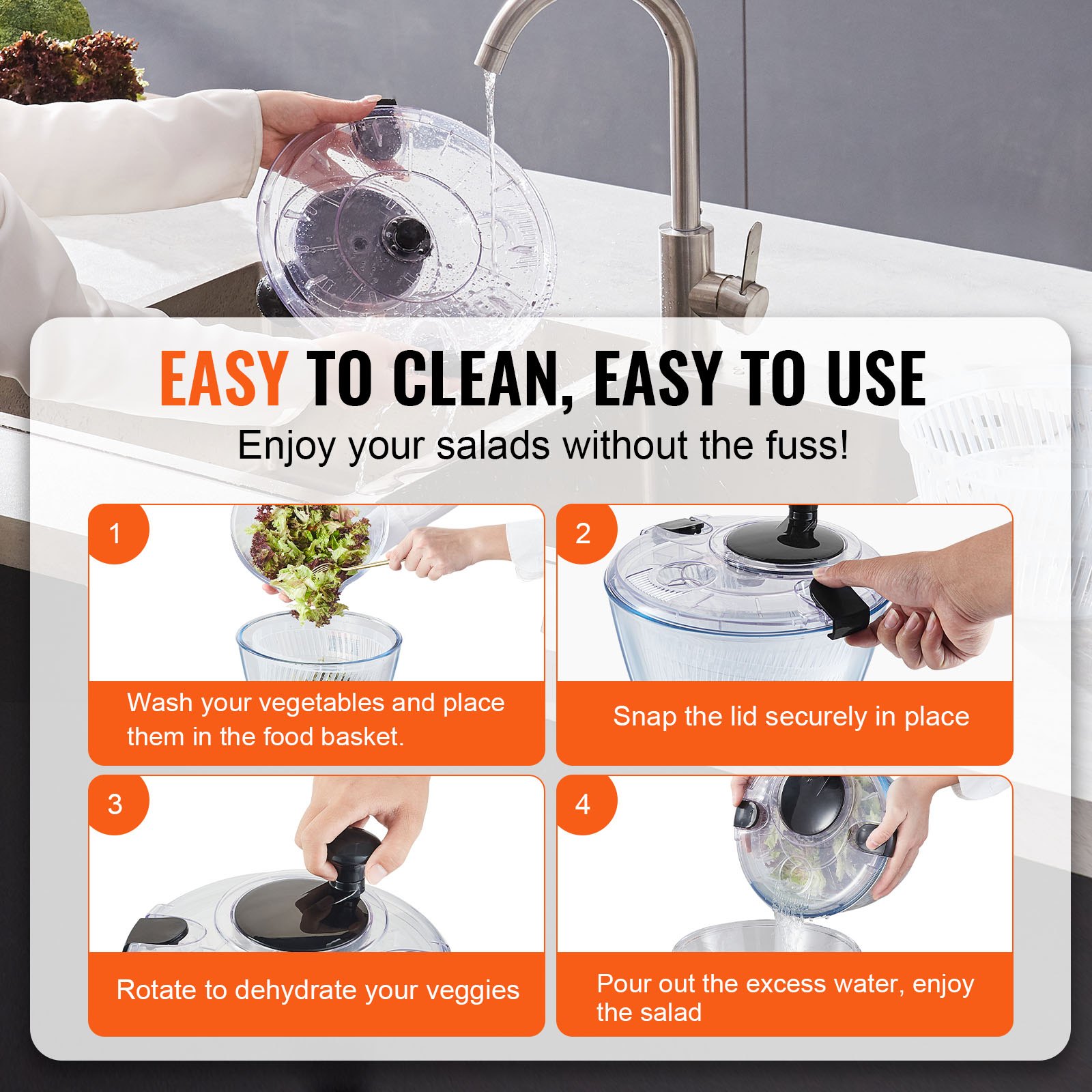 EASY TO CLEAN, EASY TO USE

Enjoy your salads without the fuss!

1

Wash your vegetables and place them in the food basket.

2

Snap the lid securely in place

3

Rotate to dehydrate your veggies

4

Pour out the excess water, enjoy the salad