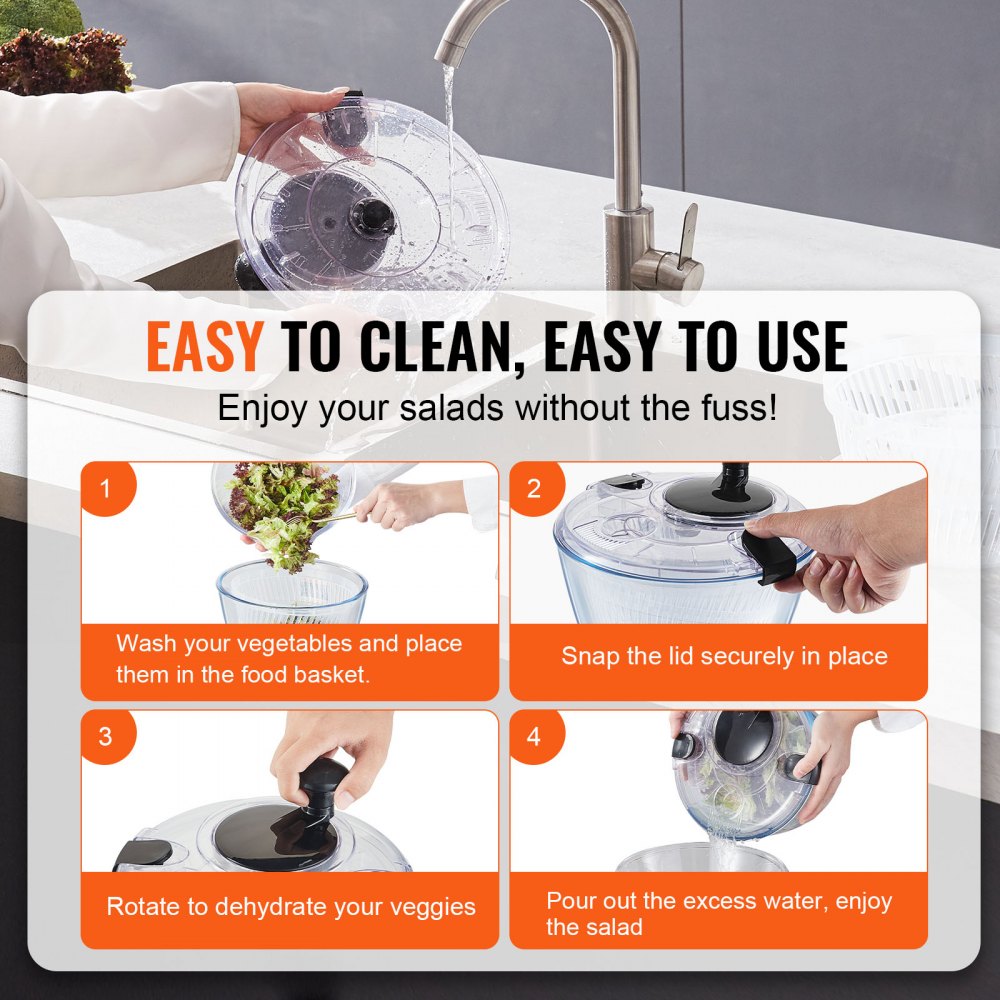 EASY TO CLEAN, EASY TO USE

Enjoy your salads without the fuss!

1

Wash your vegetables and place them in the food basket.

2

Snap the lid securely in place

3

Rotate to dehydrate your veggies

4

Pour out the excess water, enjoy the salad