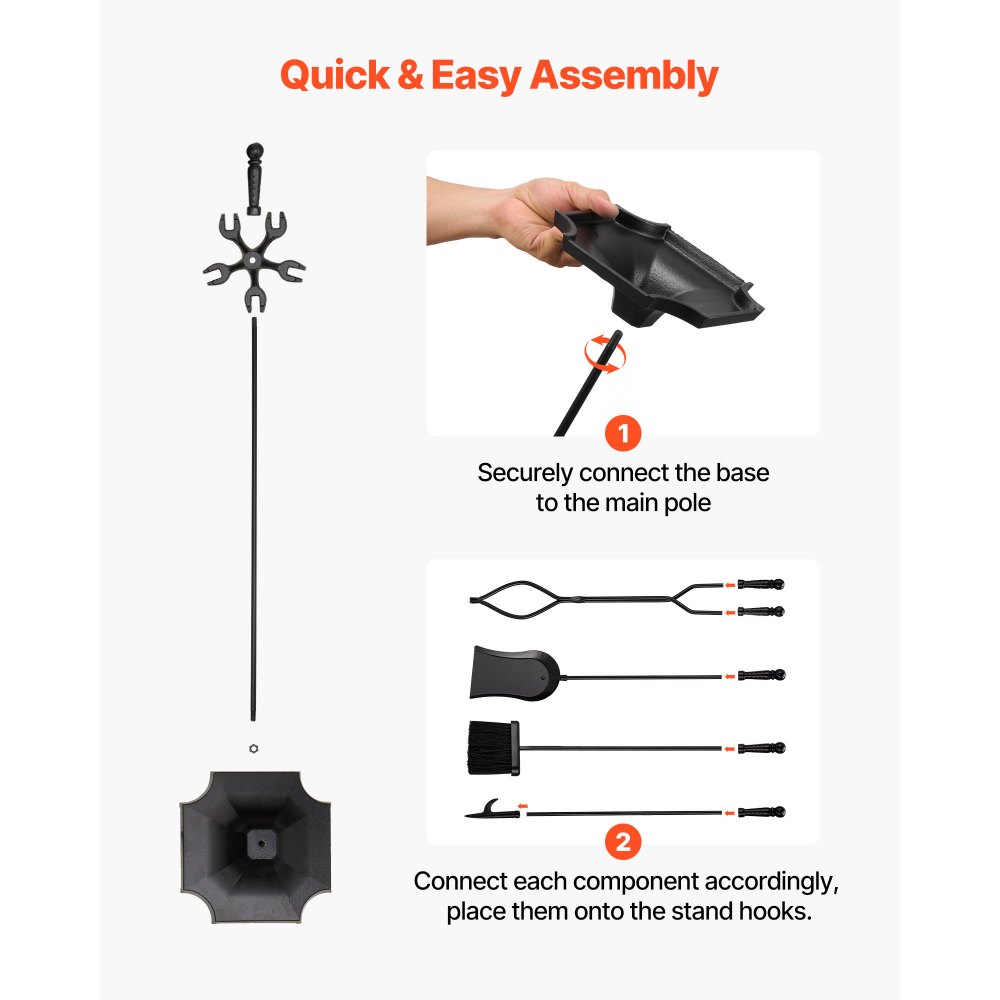 Quick & Easy Assembly

1

Securely connect the base to the main pole

2

Connect each component accordingly, place them onto the stand hooks.