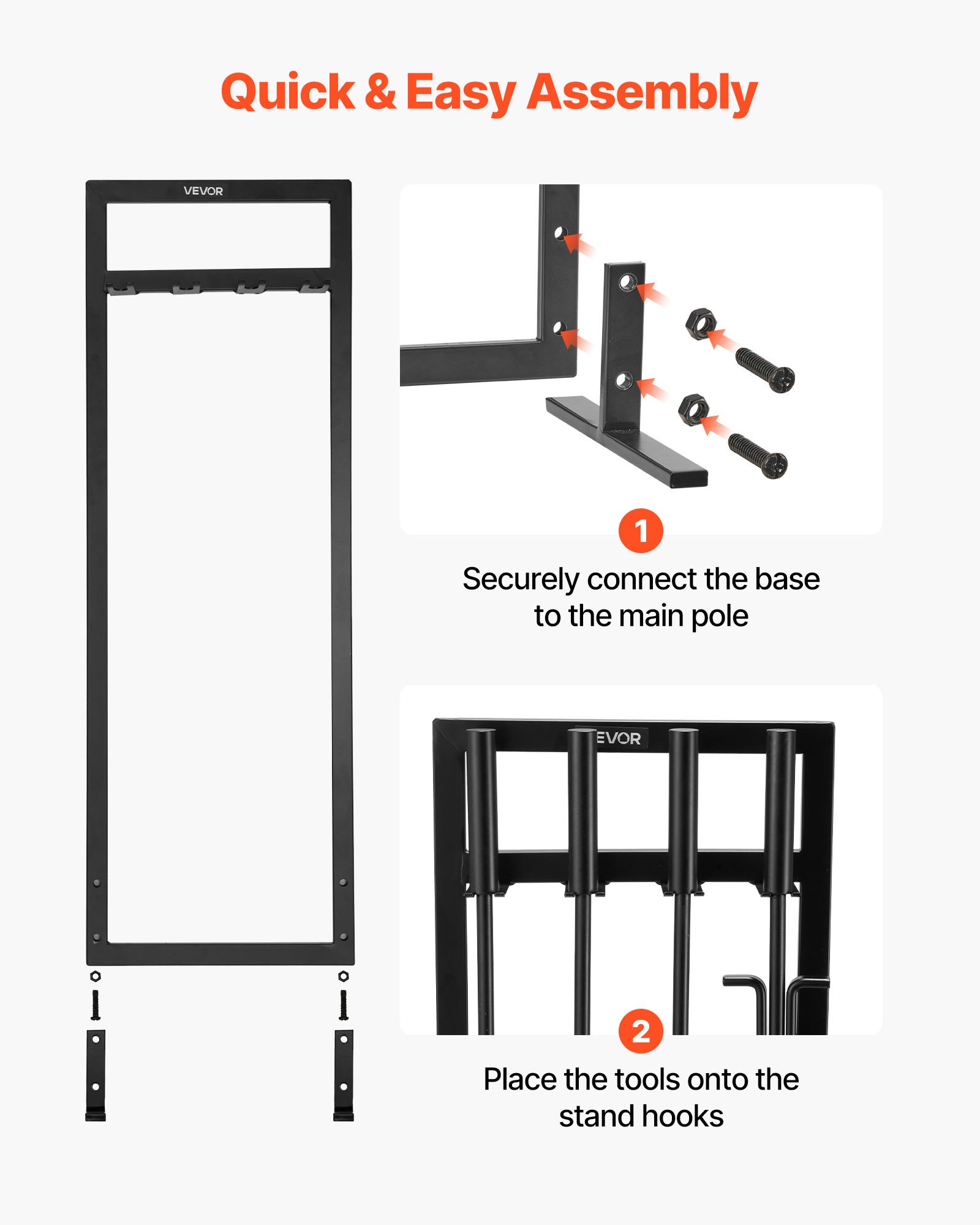 Quick & Easy Assembly

VEVOR

1

Securely connect the base to the main pole

EVOR

2

Place the tools onto the stand hooks