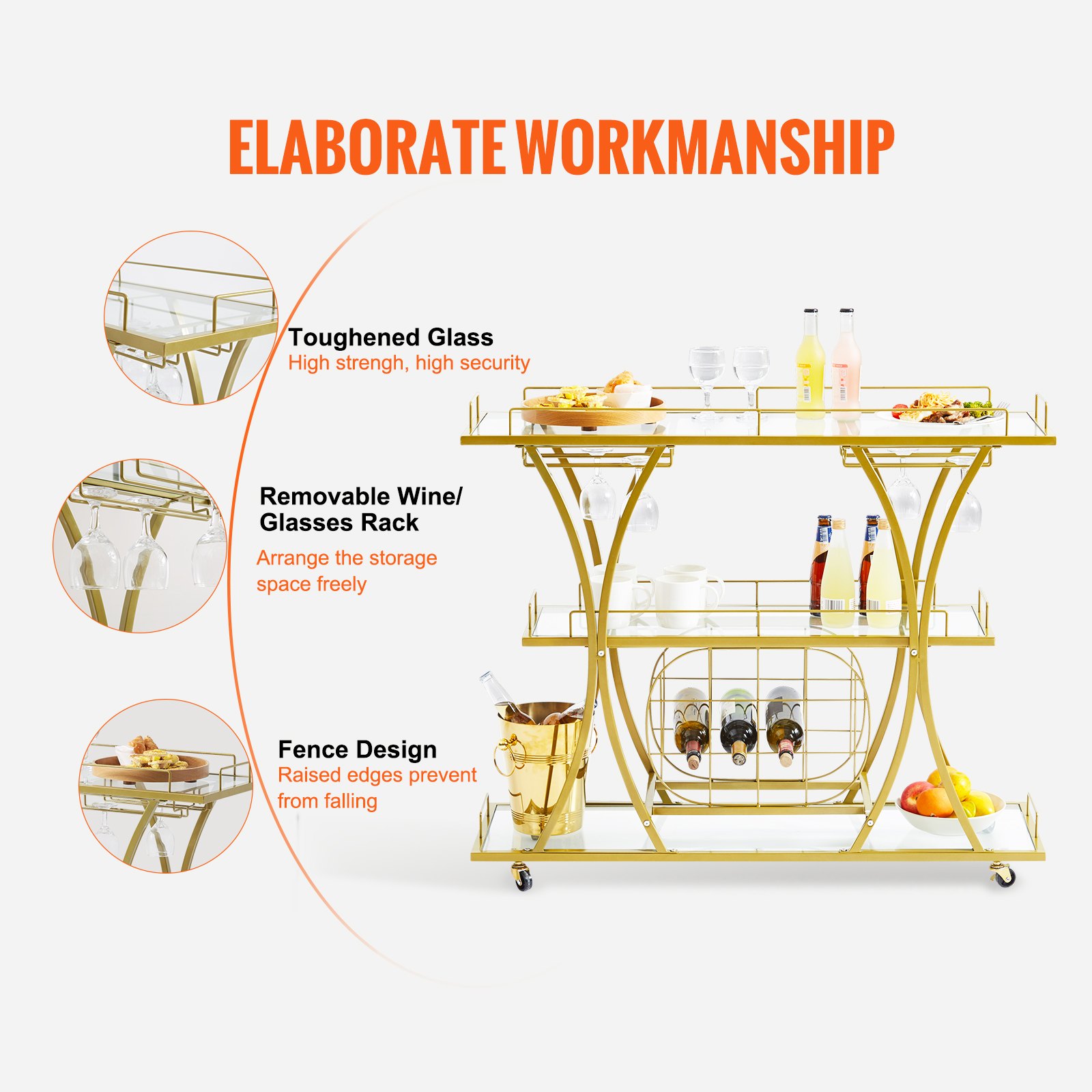 ELABORATE WORKMANSHIP

Toughened Glass
High strengh, high security

Removable Wine/ Glasses Rack
Arrange the storage space freely

Fence Design
Raised edges prevent from falling