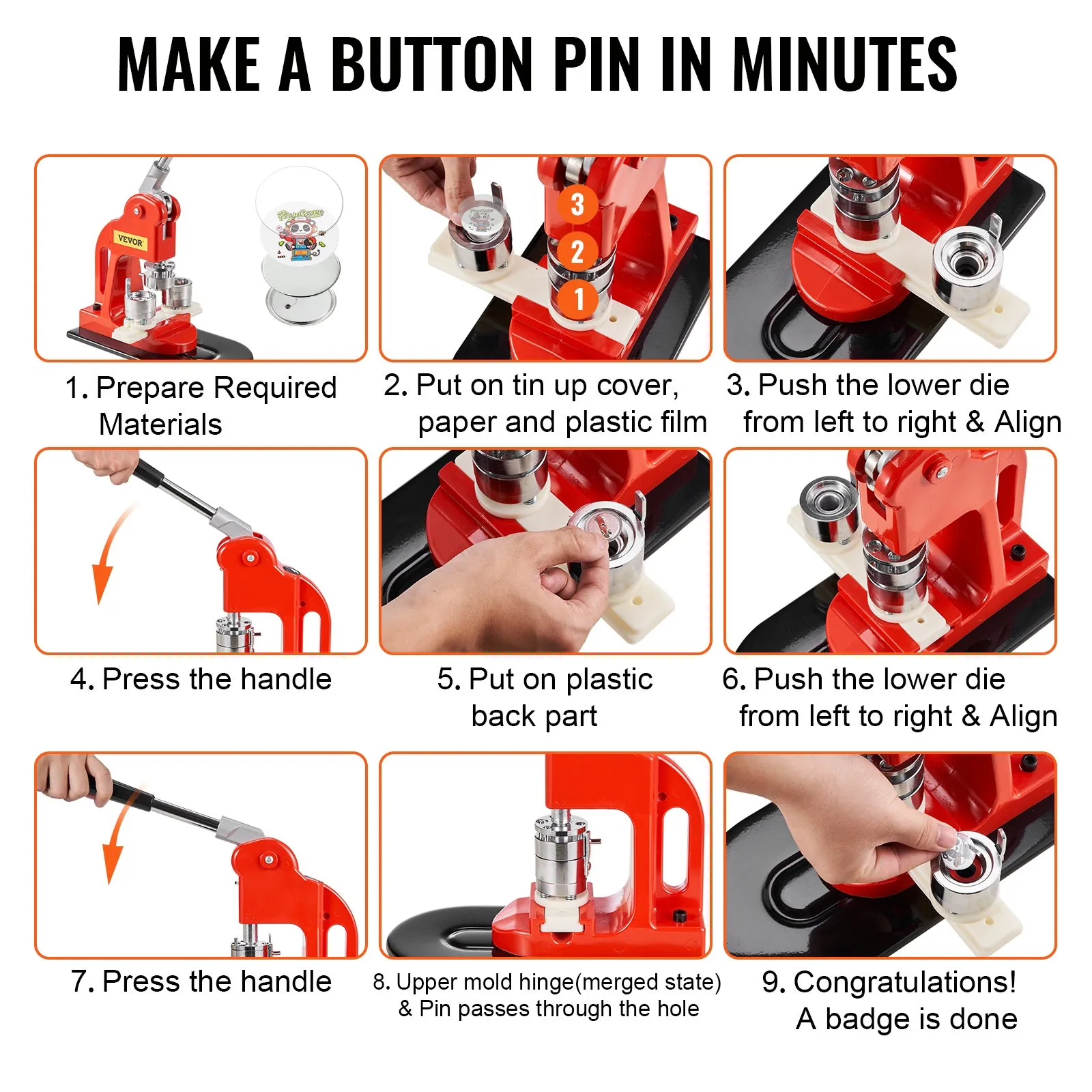 MAKE A BUTTON PIN IN MINUTES

VEVOR

1. Prepare Required Materials

3
2
1

2. Put on tin up cover, paper and plastic film

3. Push the lower die from left to right & Align

4. Press the handle

5. Put on plastic back part

6. Push the lower die from left to right & Align

7. Press the handle

8. Upper mold hinge(merged state) & Pin passes through the hole

9. Congratulations! A badge is done