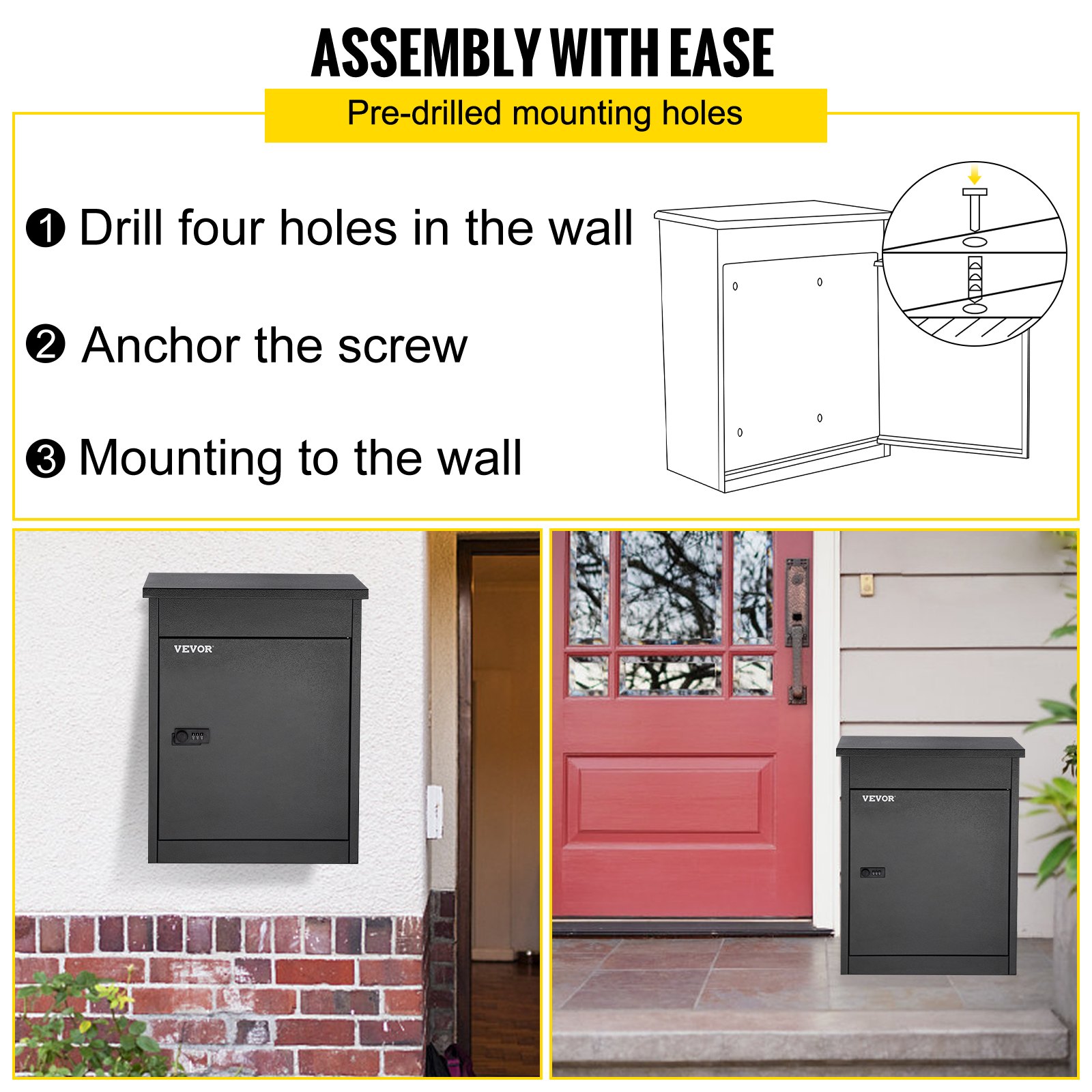 ASSEMBLY WITH EASE

Pre-drilled mounting holes

❶ Drill four holes in the wall

❷ Anchor the screw

❸ Mounting to the wall

VEVOR

VEVOR