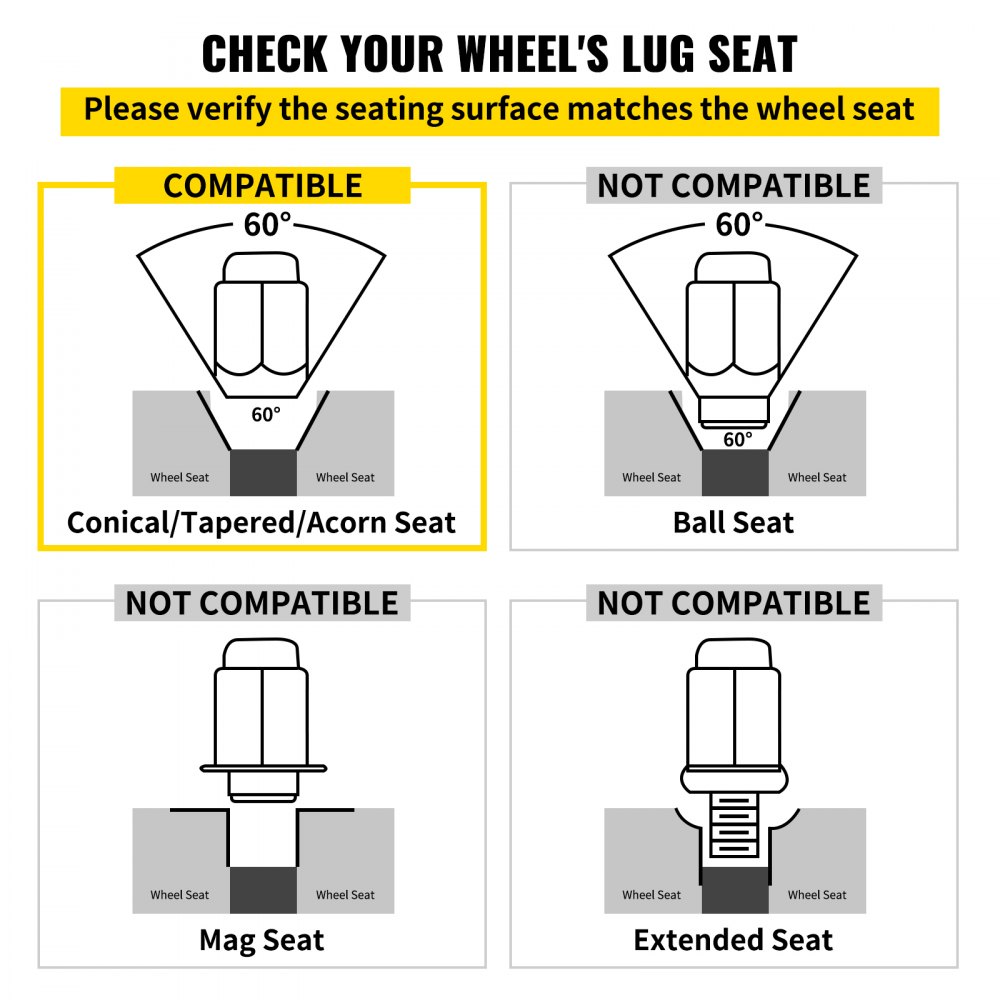 CHECK YOUR WHEEL'S LUG SEAT

Please verify the seating surface matches the wheel seat

COMPATIBLE

60°

60°

Wheel Seat

Wheel Seat

Conical/Tapered/Acorn Seat

NOT COMPATIBLE

60°

60°

Wheel Seat

Wheel Seat

Ball Seat

NOT COMPATIBLE

Wheel Seat

Wheel Seat

Mag Seat

NOT COMPATIBLE

Wheel Seat

Wheel Seat

Extended Seat