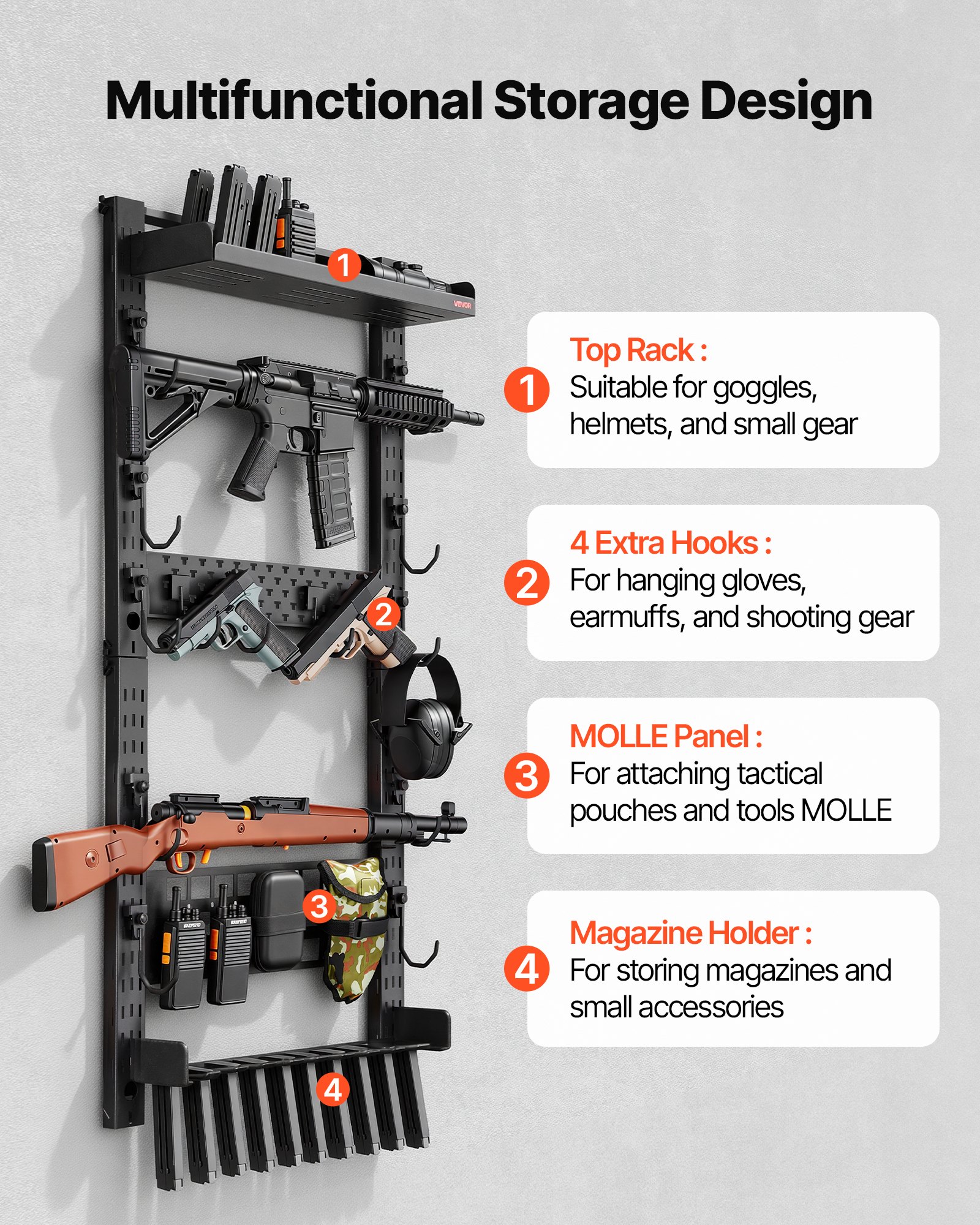 Multifunctional Storage Design

1

VEVOR

2

3

4

1 Top Rack :
Suitable for goggles, helmets, and small gear

2 4 Extra Hooks :
For hanging gloves, earmuffs, and shooting gear

3 MOLLE Panel :
For attaching tactical pouches and tools MOLLE

4 Magazine Holder :
For storing magazines and small accessories