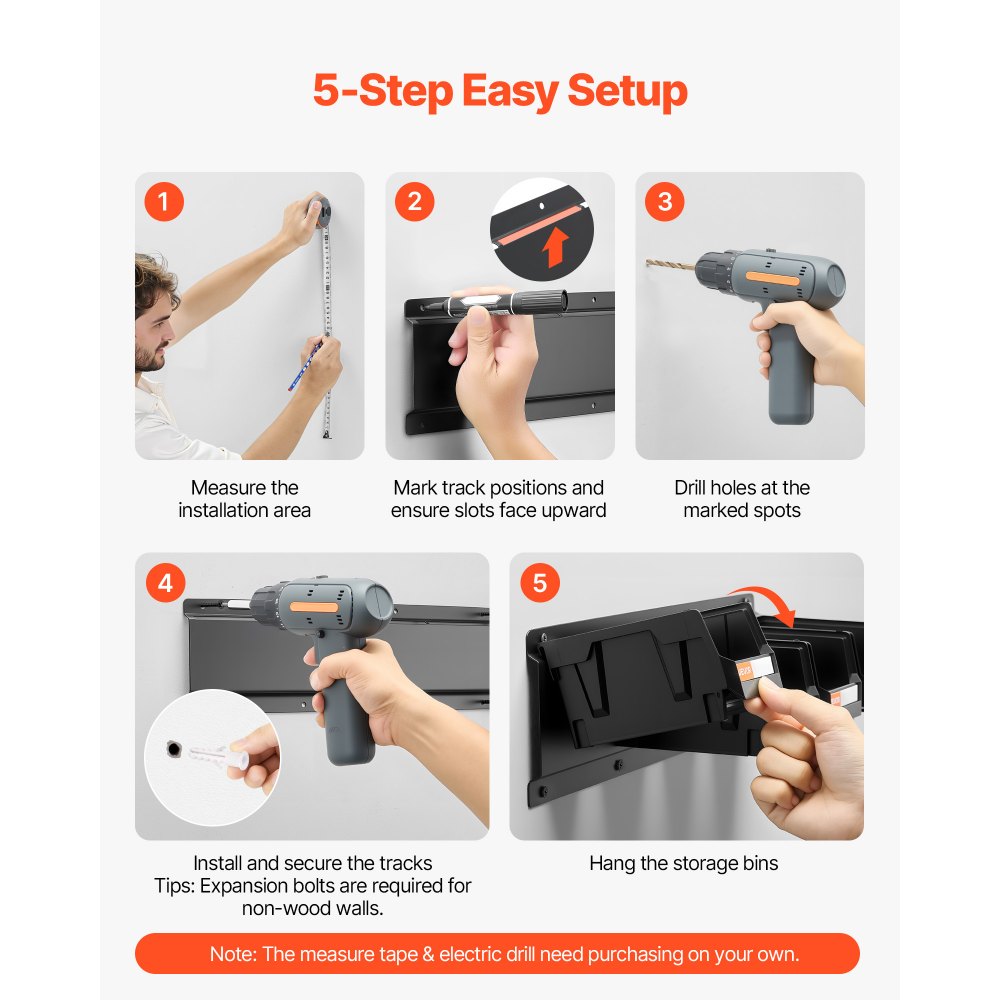 5-Step Easy Setup

1

Measure the installation area

2

Mark track positions and ensure slots face upward

3

Drill holes at the marked spots

4

Install and secure the tracks
Tips: Expansion bolts are required for non-wood walls.

5

Hang the storage bins

Note: The measure tape & electric drill need purchasing on your own.