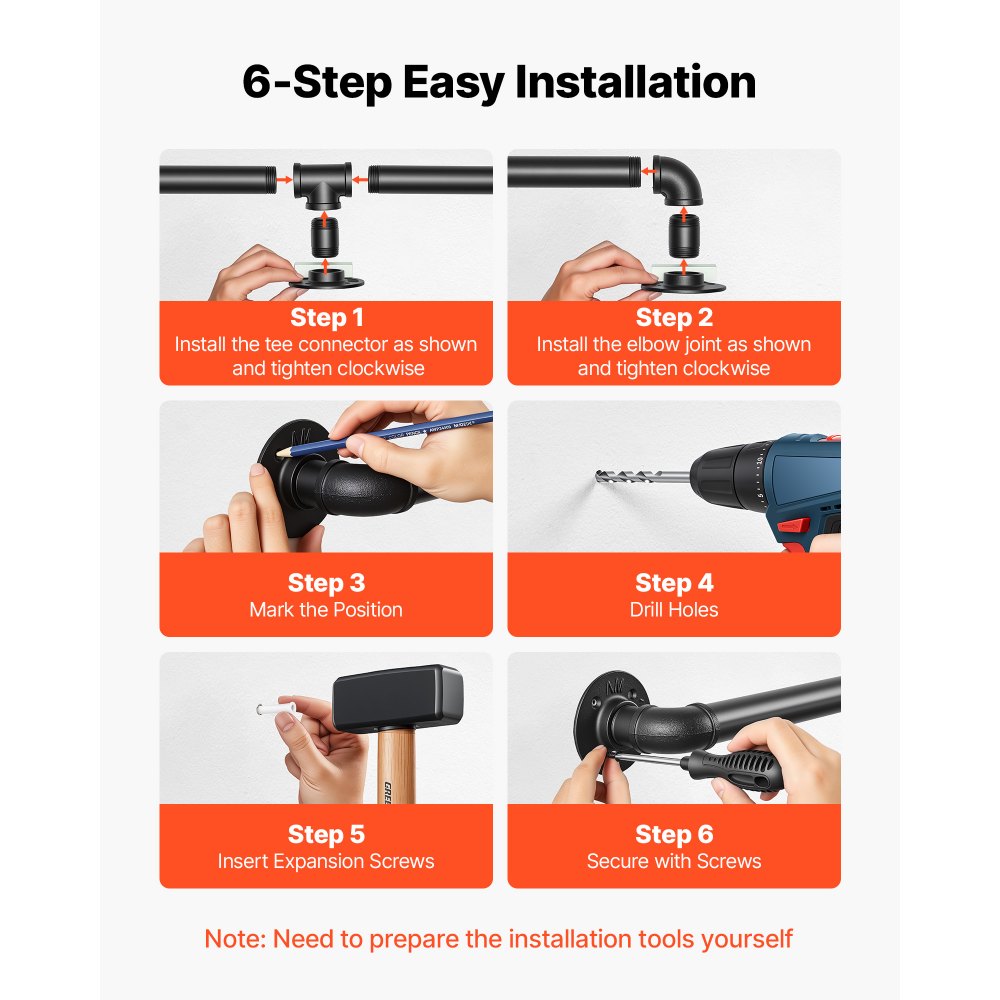 6-Step Easy Installation

Step 1
Install the tee connector as shown and tighten clockwise

Step 2
Install the elbow joint as shown and tighten clockwise

Step 3
Mark the Position

Step 4
Drill Holes

Step 5
Insert Expansion Screws

Step 6
Secure with Screws

Note: Need to prepare the installation tools yourself