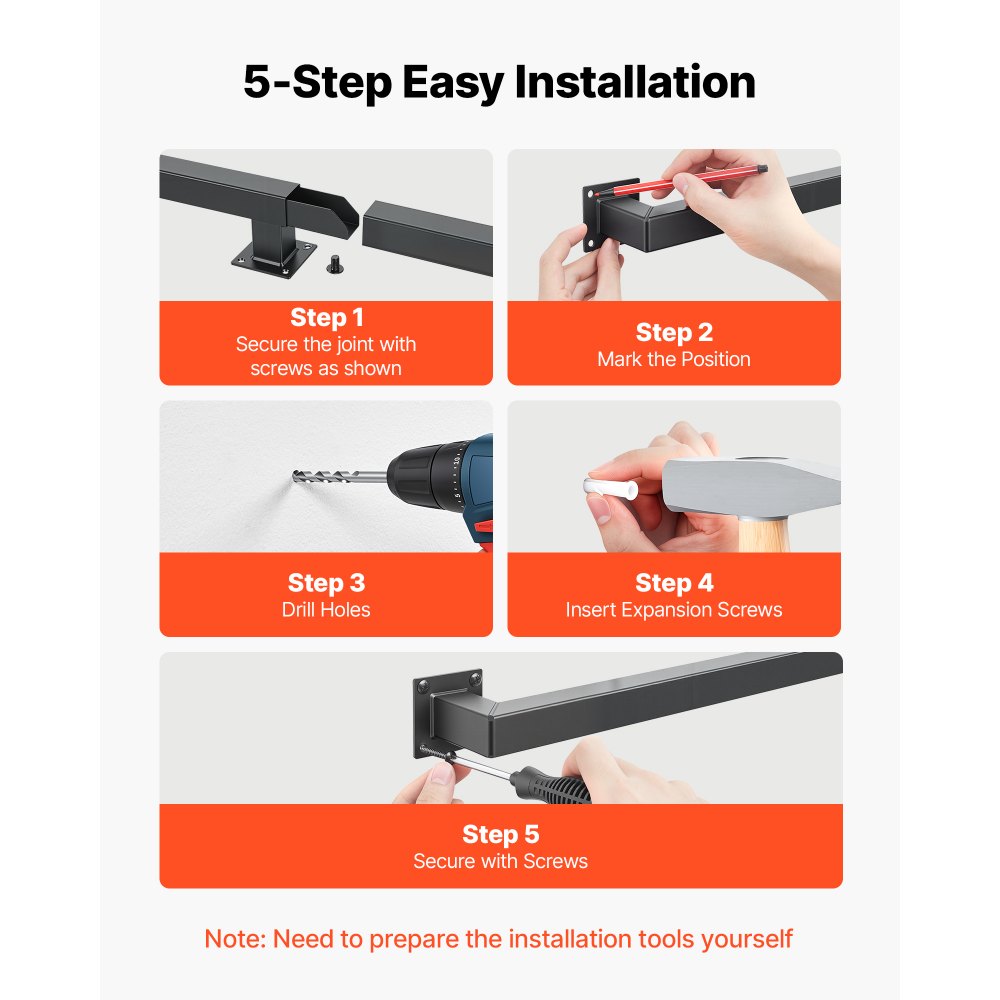 5-Step Easy Installation

Step 1
Secure the joint with screws as shown

Step 2
Mark the Position

Step 3
Drill Holes

Step 4
Insert Expansion Screws

Step 5
Secure with Screws

Note: Need to prepare the installation tools yourself