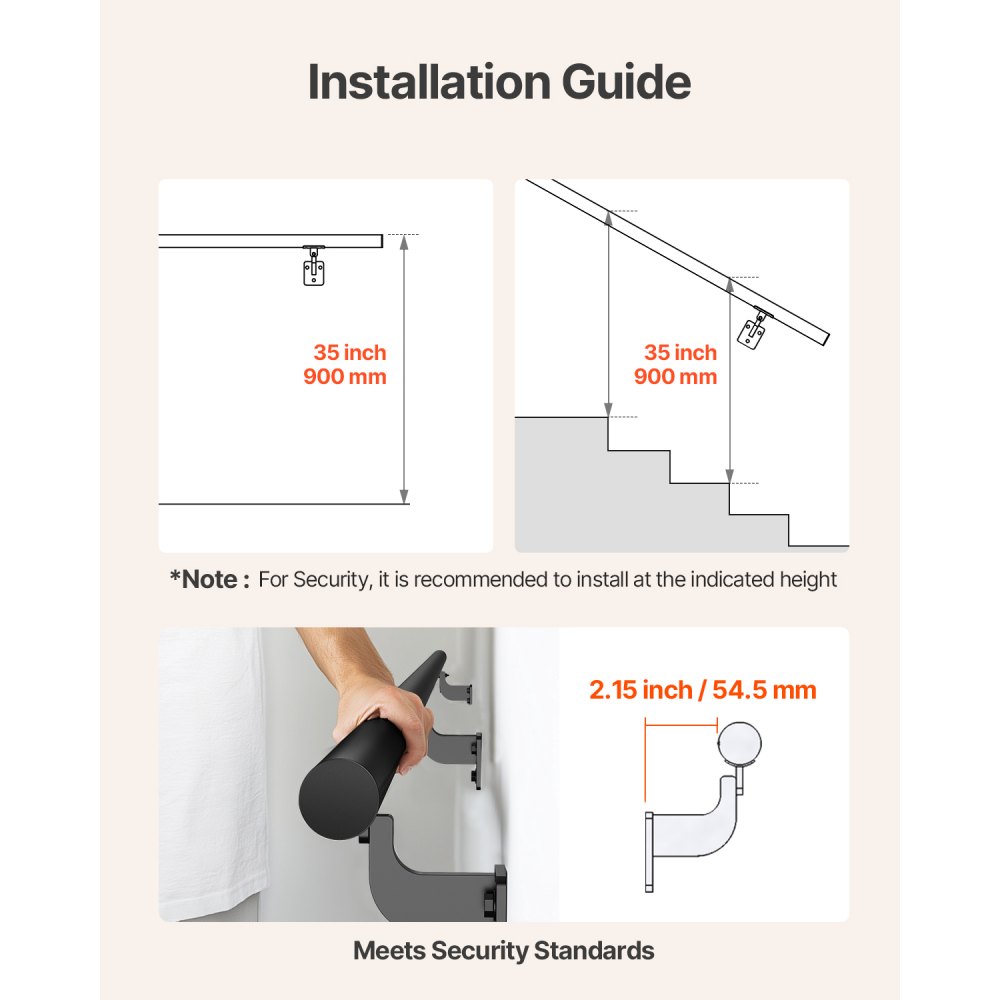 Installation Guide

35 inch
900 mm

35 inch
900 mm

*Note : For Security, it is recommended to install at the indicated height

2.15 inch / 54.5 mm

Meets Security Standards