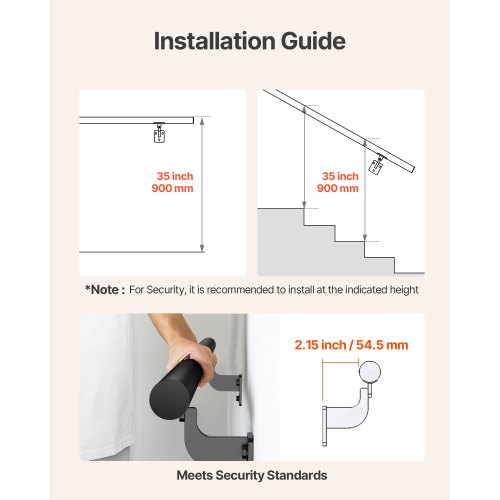 Installation Guide

35 inch
900 mm

35 inch
900 mm

*Note : For Security, it is recommended to install at the indicated height

2.15 inch / 54.5 mm

Meets Security Standards