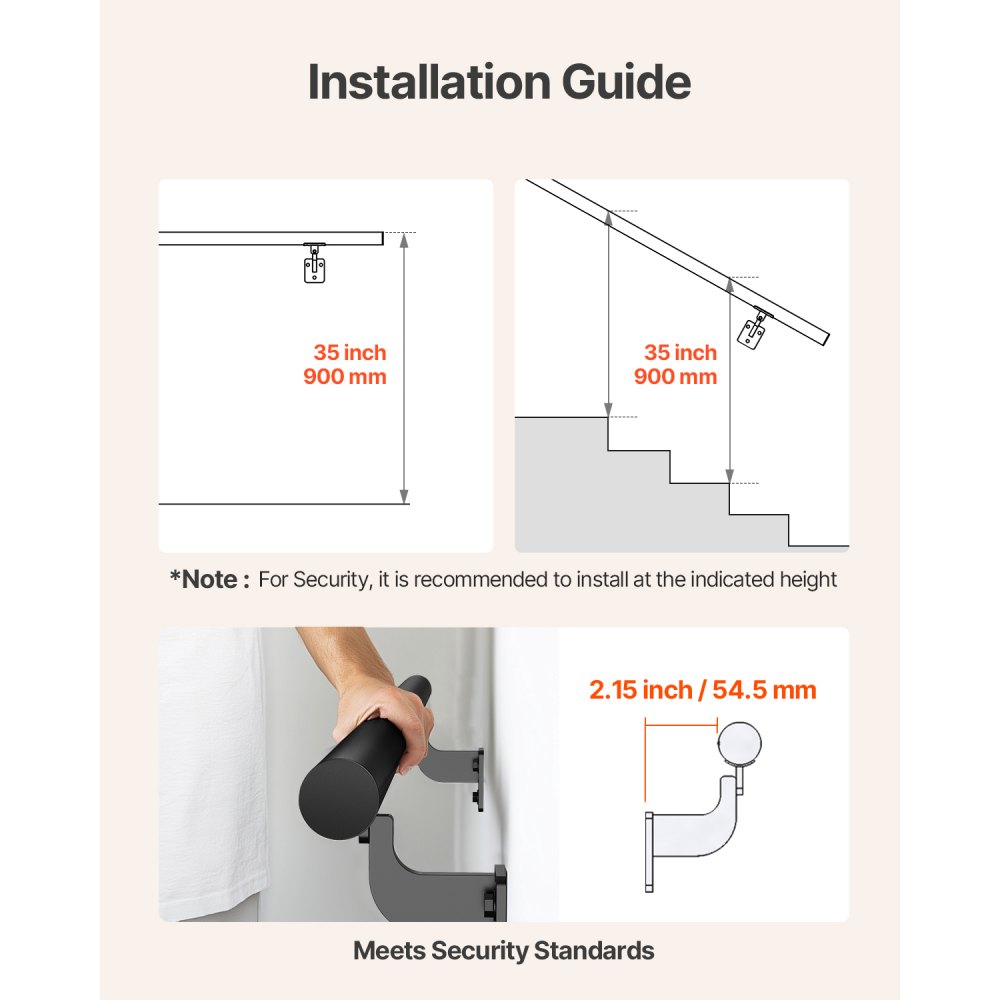 Installation Guide

35 inch
900 mm

35 inch
900 mm

*Note : For Security, it is recommended to install at the indicated height

2.15 inch / 54.5 mm

Meets Security Standards