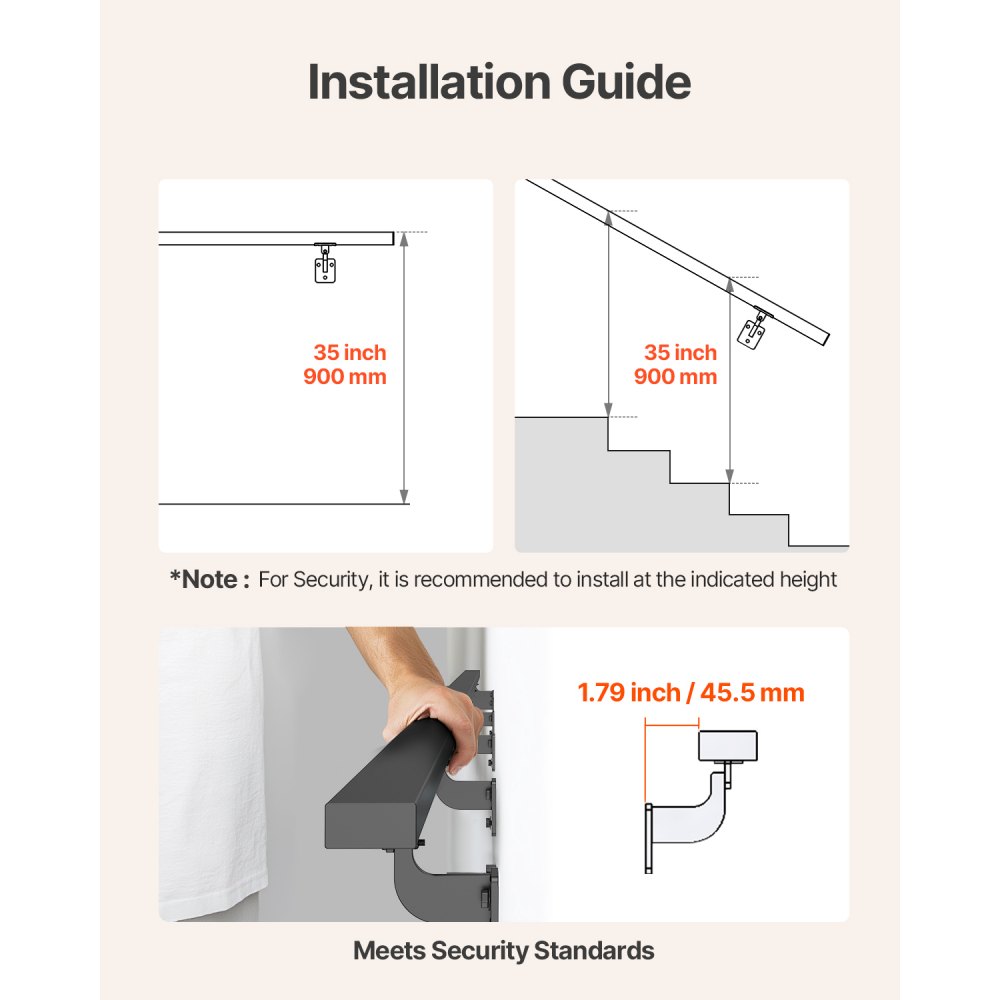 Installation Guide

35 inch
900 mm

35 inch
900 mm

*Note : For Security, it is recommended to install at the indicated height

1.79 inch / 45.5 mm

Meets Security Standards