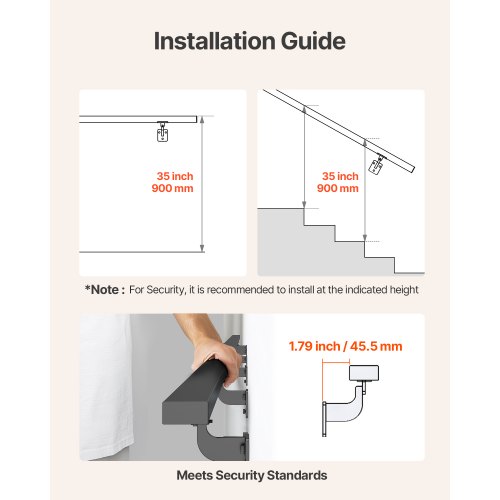 Installation Guide

35 inch
900 mm

35 inch
900 mm

*Note : For Security, it is recommended to install at the indicated height

1.79 inch / 45.5 mm

Meets Security Standards