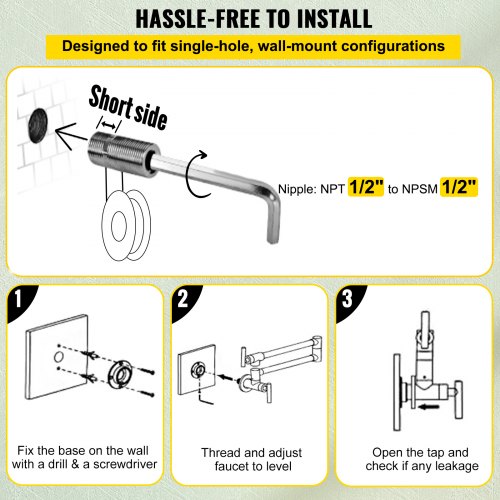 HASSLE-FREE TO INSTALL

Designed to fit single-hole, wall-mount configurations

Short side

Nipple: NPT 1/2" to NPSM 1/2"

1

Fix the base on the wall with a drill & a screwdriver

2

Thread and adjust faucet to level

3

Open the tap and check if any leakage