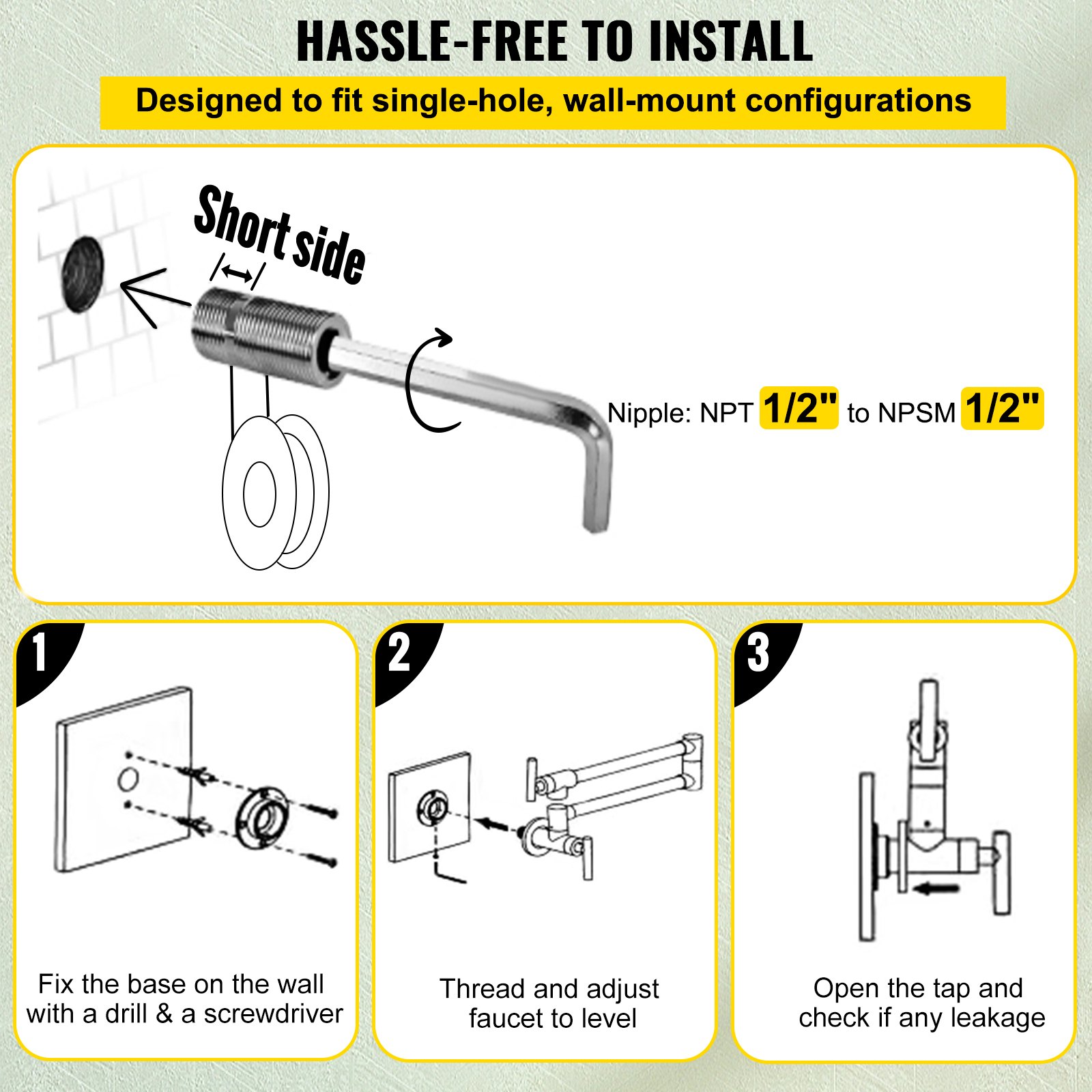 HASSLE-FREE TO INSTALL

Designed to fit single-hole, wall-mount configurations

Short side

Nipple: NPT 1/2" to NPSM 1/2"

1

Fix the base on the wall with a drill & a screwdriver

2

Thread and adjust faucet to level

3

Open the tap and check if any leakage