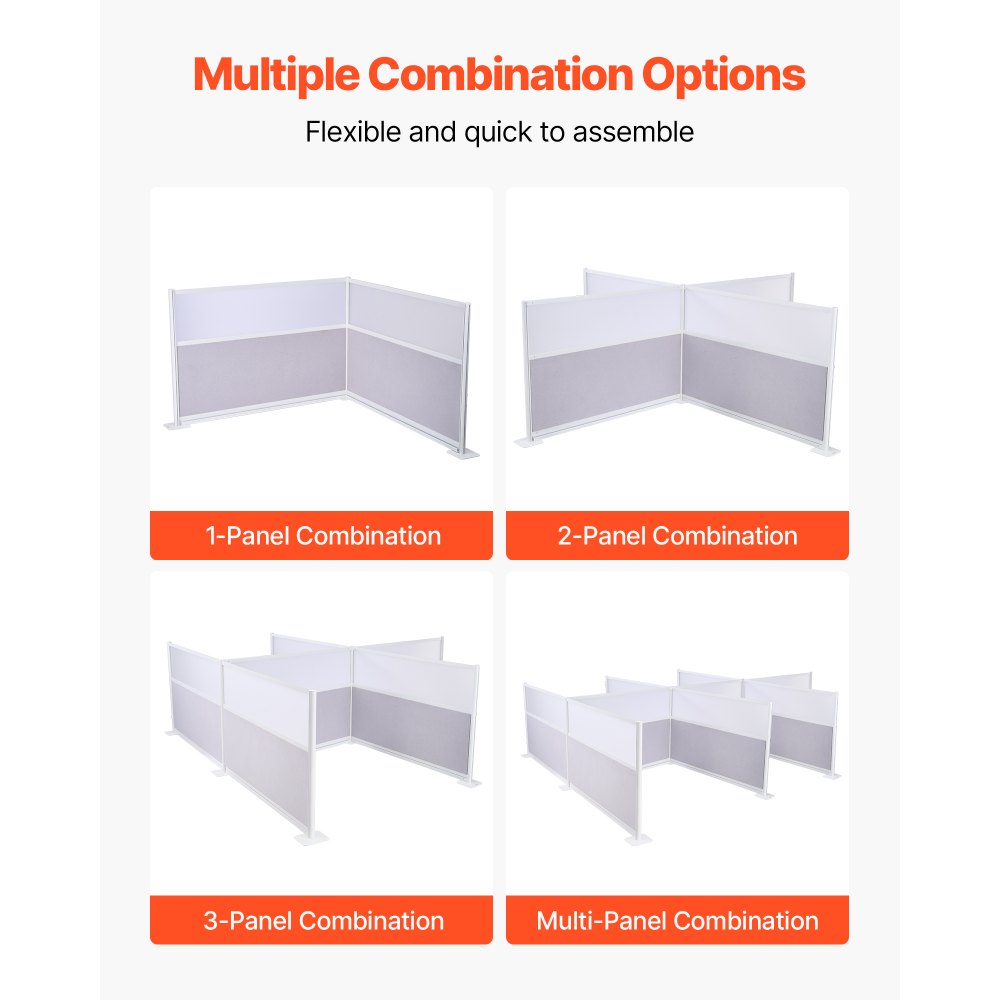 Multiple Combination Options

Flexible and quick to assemble

1-Panel Combination

2-Panel Combination

3-Panel Combination

Multi-Panel Combination