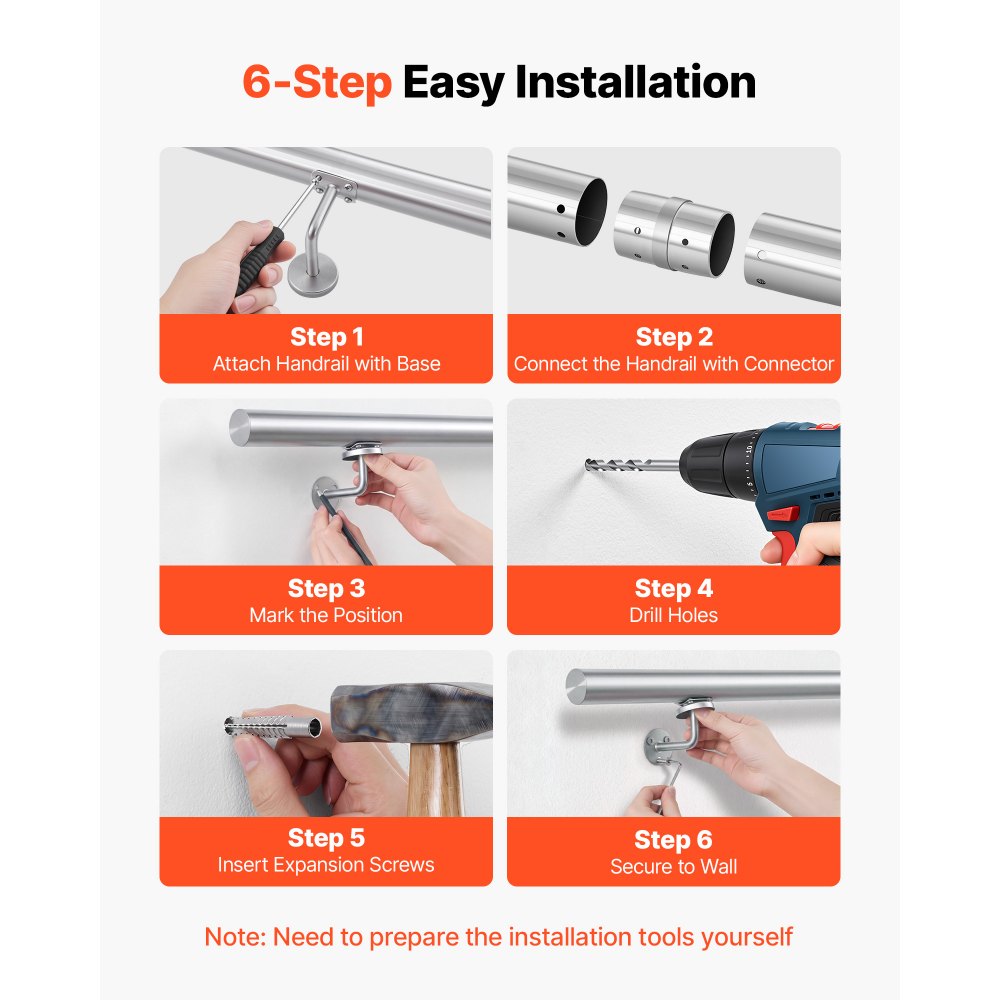 6-Step Easy Installation

Step 1
Attach Handrail with Base

Step 2
Connect the Handrail with Connector

Step 3
Mark the Position

Step 4
Drill Holes

Step 5
Insert Expansion Screws

Step 6
Secure to Wall

Note: Need to prepare the installation tools yourself