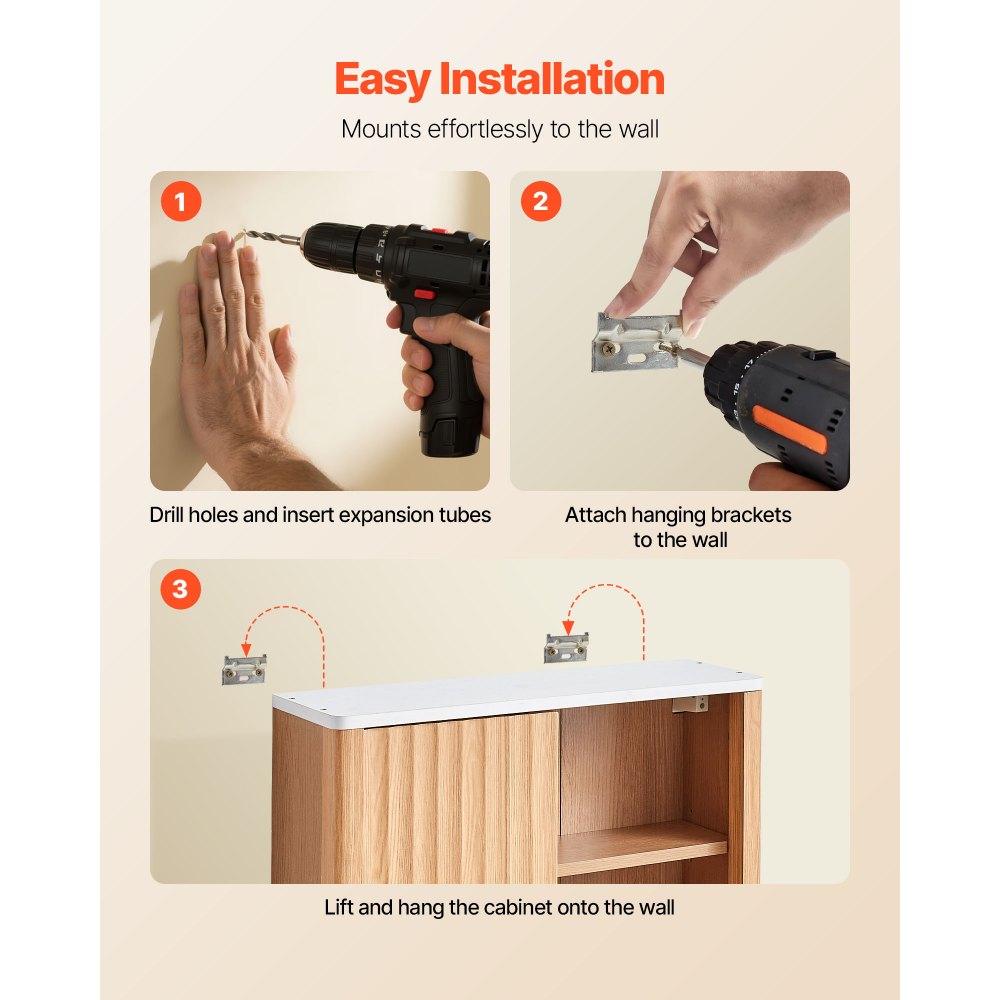 Easy Installation

Mounts effortlessly to the wall

1

Drill holes and insert expansion tubes

2

Attach hanging brackets to the wall

3

Lift and hang the cabinet onto the wall