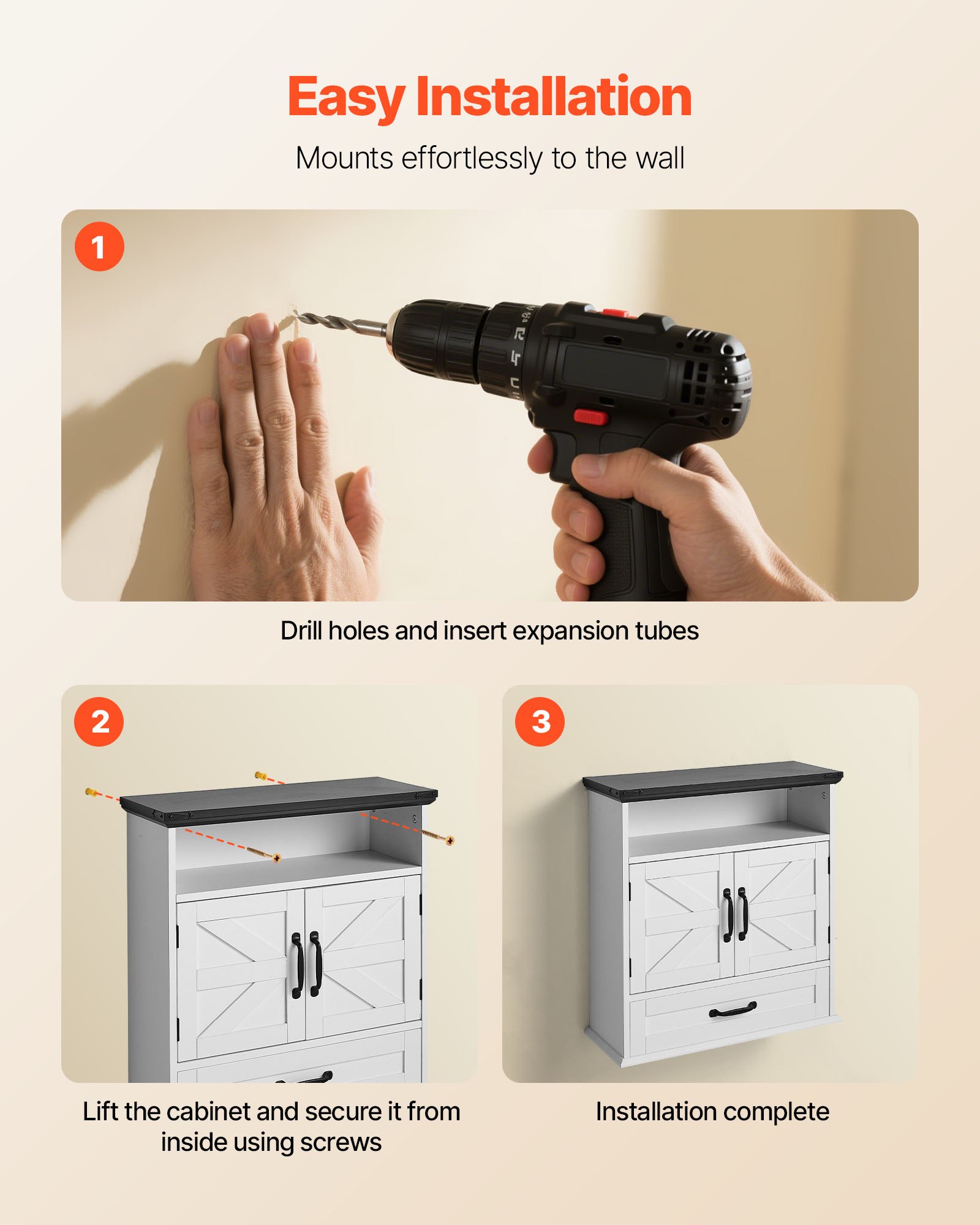 Easy Installation

Mounts effortlessly to the wall

1

Drill holes and insert expansion tubes

2

Lift the cabinet and secure it from inside using screws

3

Installation complete