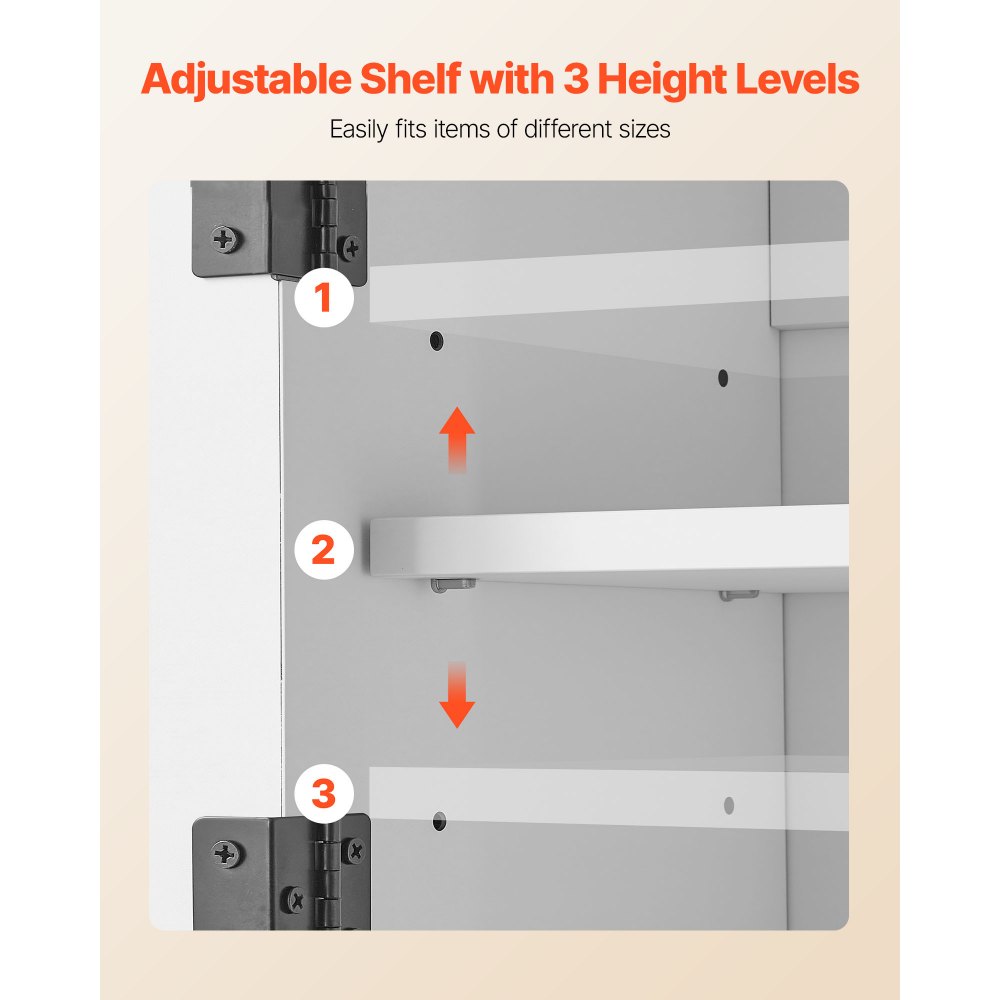 Adjustable Shelf with 3 Height Levels

Easily fits items of different sizes

1

2

3