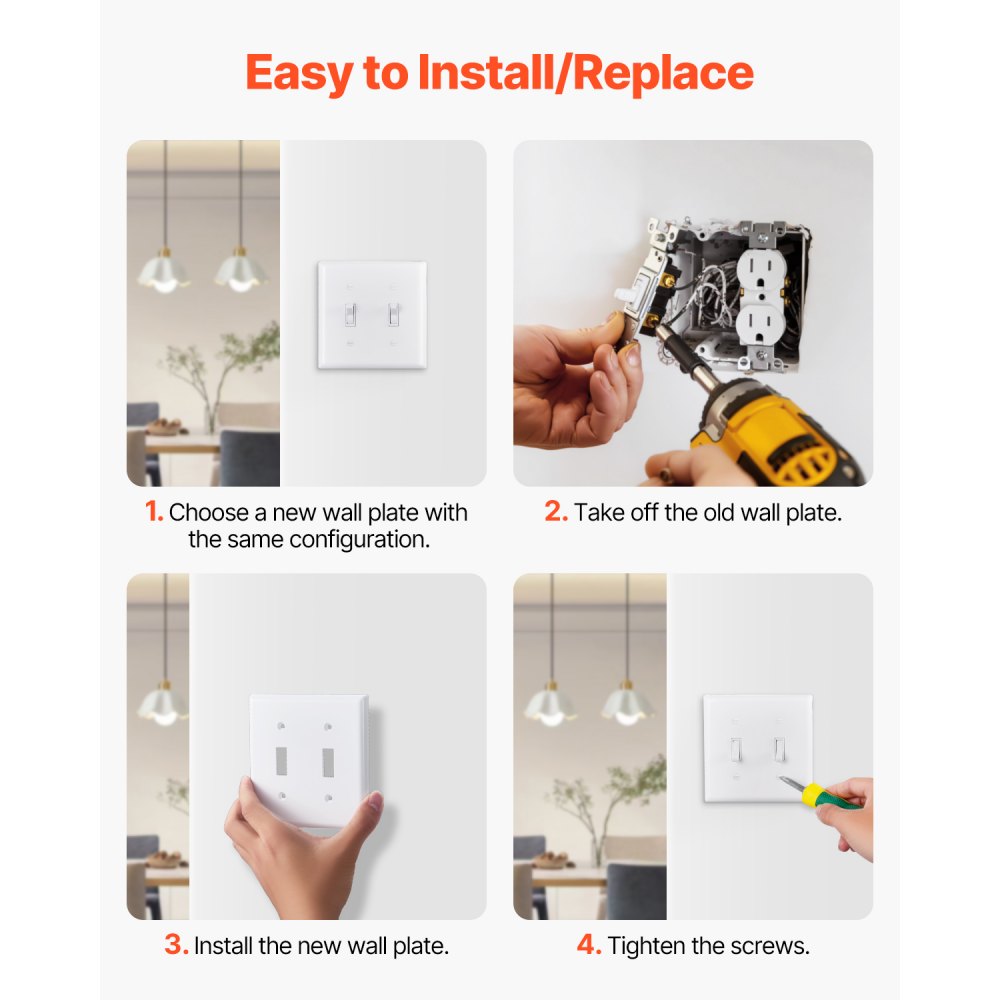 Easy to Install/Replace

1. Choose a new wall plate with the same configuration.

2. Take off the old wall plate.

3. Install the new wall plate.

4. Tighten the screws.