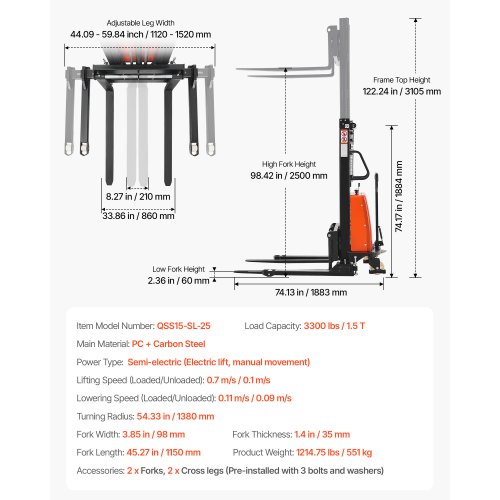 Adjustable Leg Width
44.09 - 59.84 inch / 1120 - 1520 mm

8.27 in / 210 mm
33.86 in / 860 mm

Frame Top Height
122.24 in / 3105 mm

High Fork Height
98.42 in / 2500 mm

74.17 in / 1884 mm

Low Fork Height
2.36 in / 60 mm

74.13 in / 1883 mm

Item Model Number: QSS15-SL-25
Load Capacity: 3300 lbs / 1.5 T
Main Material: PC + Carbon Steel
Power Type: Semi-electric (Electric lift, manual movement)
Lifting Speed (Loaded/Unloaded): 0.7 m/s / 0.1 m/s
Lowering Speed (Loaded/Unloaded): 0.11 m/s / 0.09 m/s
Turning Radius: 54.33 in / 1380 mm
Fork Width: 3.85 in / 98 mm
Fork Thickness: 1.4 in / 35 mm
Fork Length: 45.27 in / 1150 mm
Product Weight: 1214.75 lbs / 551 kg
Accessories: 2 x Forks, 2 x Cross legs (Pre-installed with 3 bolts and washers)