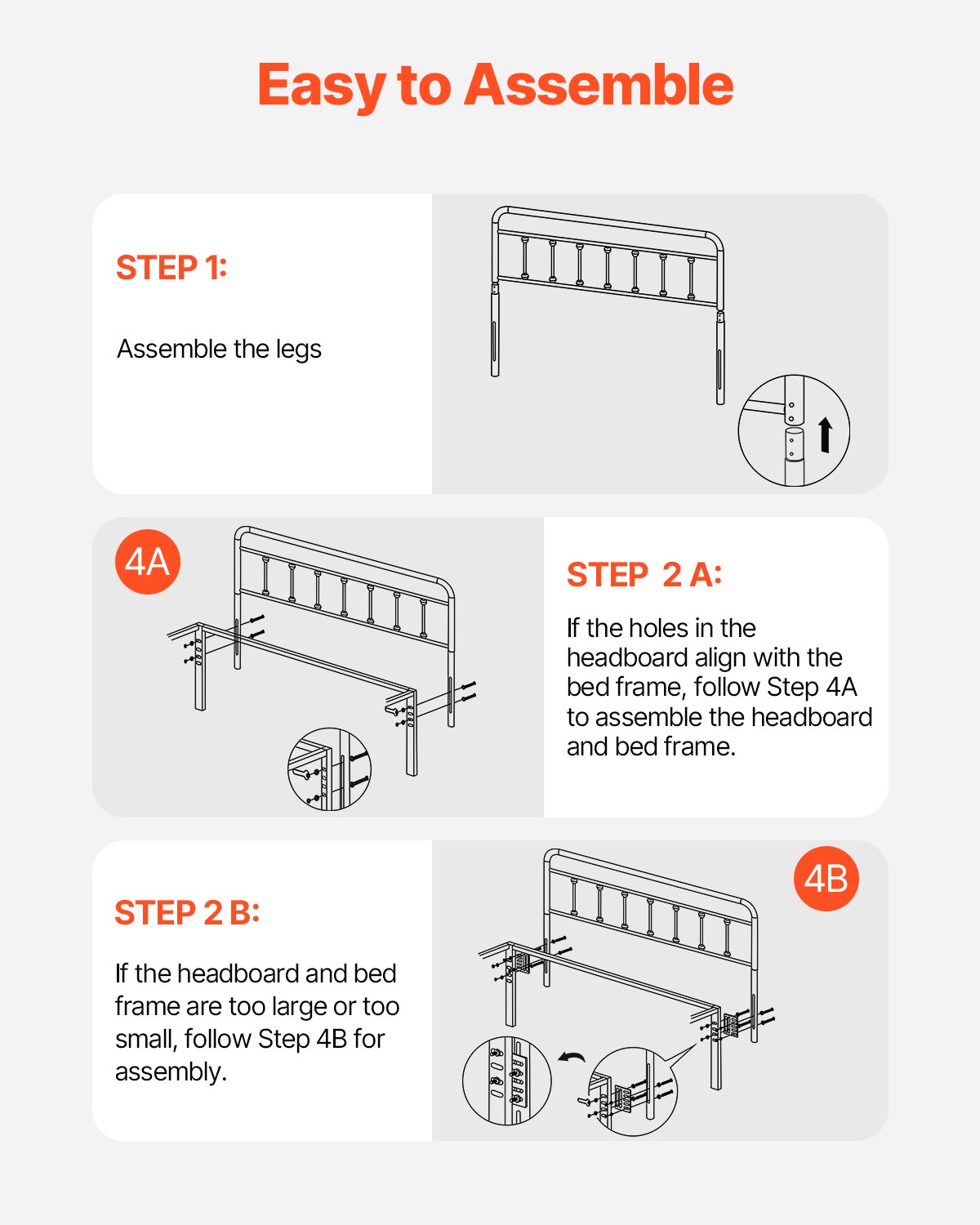 Easy to Assemble

STEP 1:

Assemble the legs

4A

STEP 2 A:

If the holes in the headboard align with the bed frame, follow Step 4A to assemble the headboard and bed frame.

STEP 2 B:

If the headboard and bed frame are too large or too small, follow Step 4B for assembly.

4B