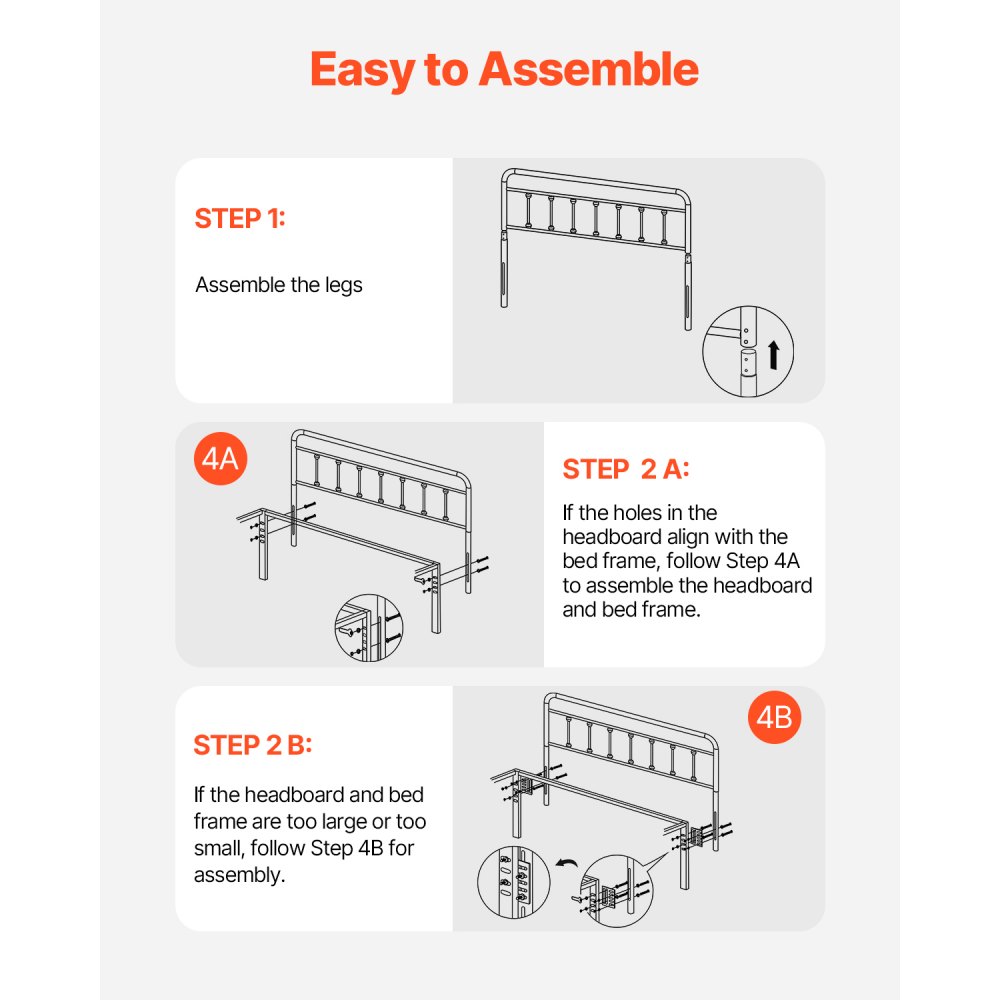 Easy to Assemble

STEP 1:

Assemble the legs

4A

STEP 2 A:

If the holes in the headboard align with the bed frame, follow Step 4A to assemble the headboard and bed frame.

STEP 2 B:

If the headboard and bed frame are too large or too small, follow Step 4B for assembly.

4B