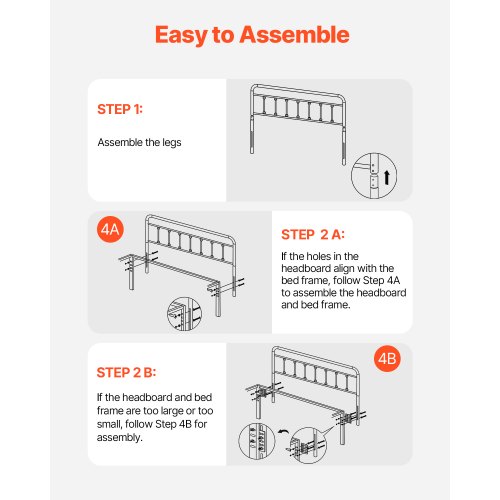 Easy to Assemble

STEP 1:

Assemble the legs

4A

STEP 2 A:

If the holes in the headboard align with the bed frame, follow Step 4A to assemble the headboard and bed frame.

STEP 2 B:

If the headboard and bed frame are too large or too small, follow Step 4B for assembly.

4B