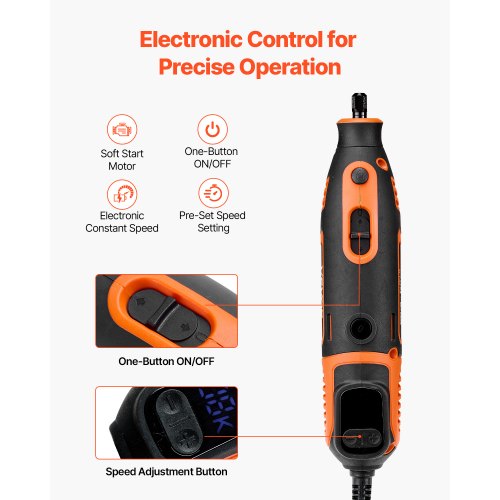 Electronic Control for Precise Operation

Soft Start Motor

One-Button ON/OFF

Electronic Constant Speed

Pre-Set Speed Setting

One-Button ON/OFF

18K

Speed Adjustment Button