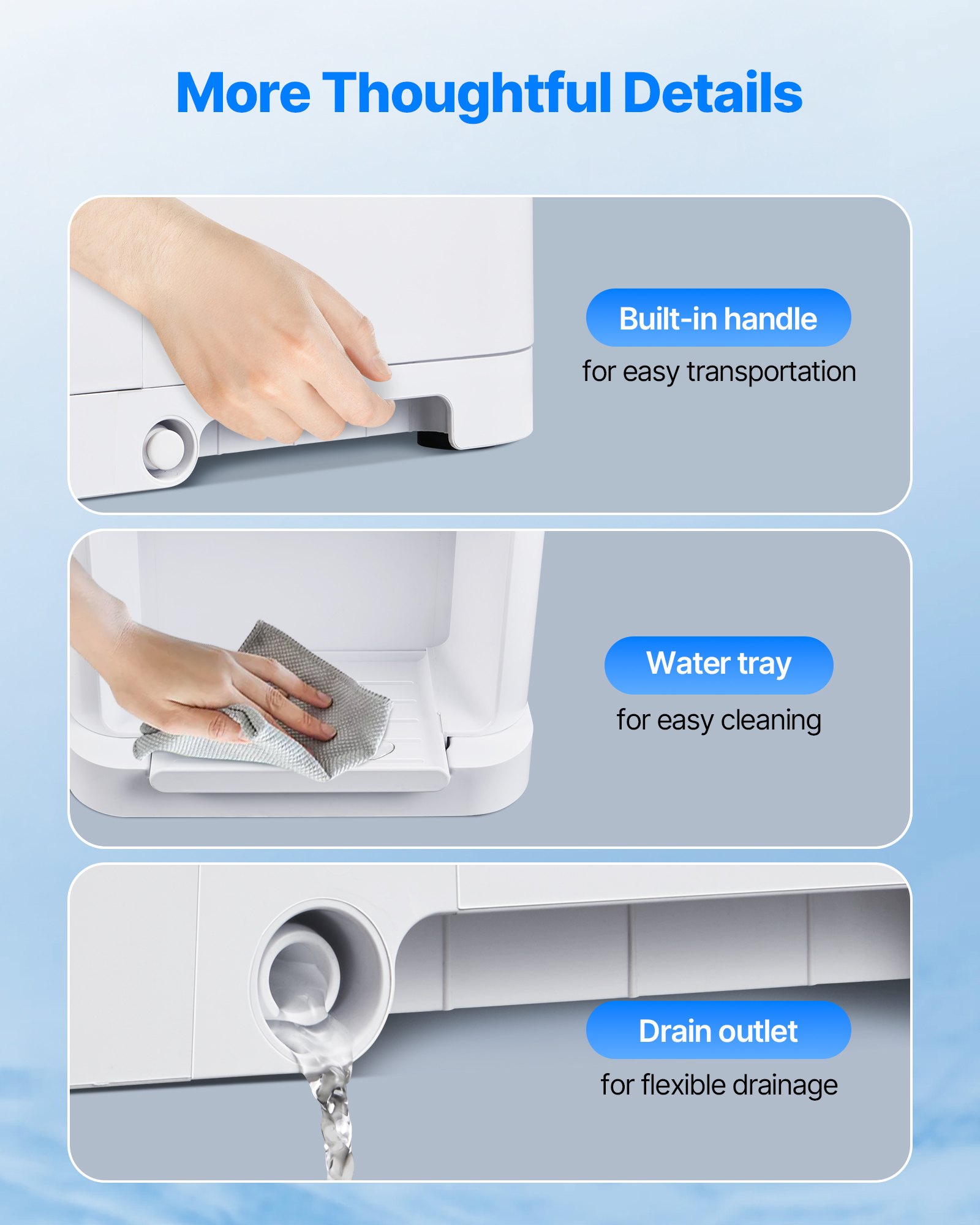 More Thoughtful Details

Built-in handle
for easy transportation

Water tray
for easy cleaning

Drain outlet
for flexible drainage