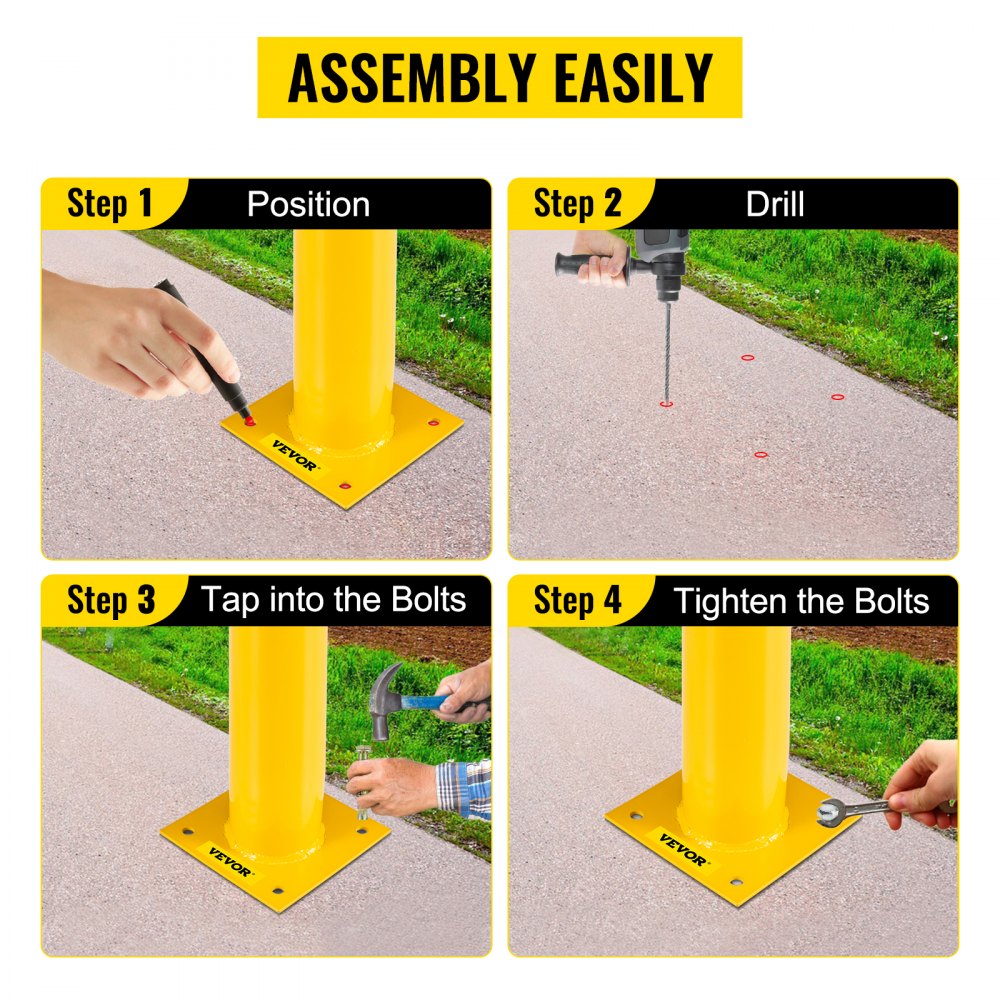 ASSEMBLY EASILY

Step 1 Position

VEVOR

Step 2 Drill

Step 3 Tap into the Bolts

VEVOR

Step 4 Tighten the Bolts

VEVOR