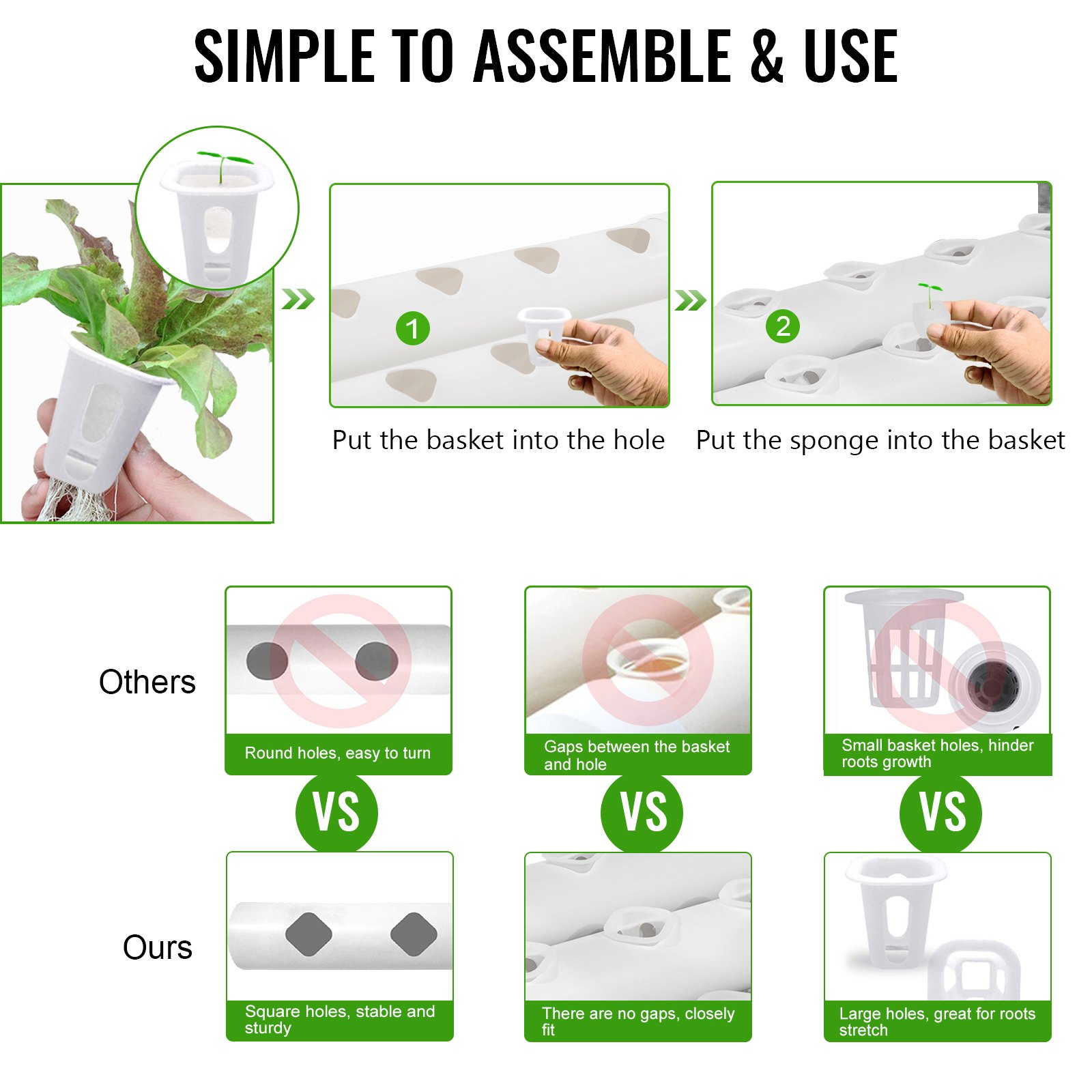 SIMPLE TO ASSEMBLE & USE

1

Put the basket into the hole

2

Put the sponge into the basket

Others

Round holes, easy to turn

Gaps between the basket and hole

Small basket holes, hinder roots growth

VS

VS

VS

Ours

Square holes, stable and sturdy

There are no gaps, closely fit

Large holes, great for roots stretch