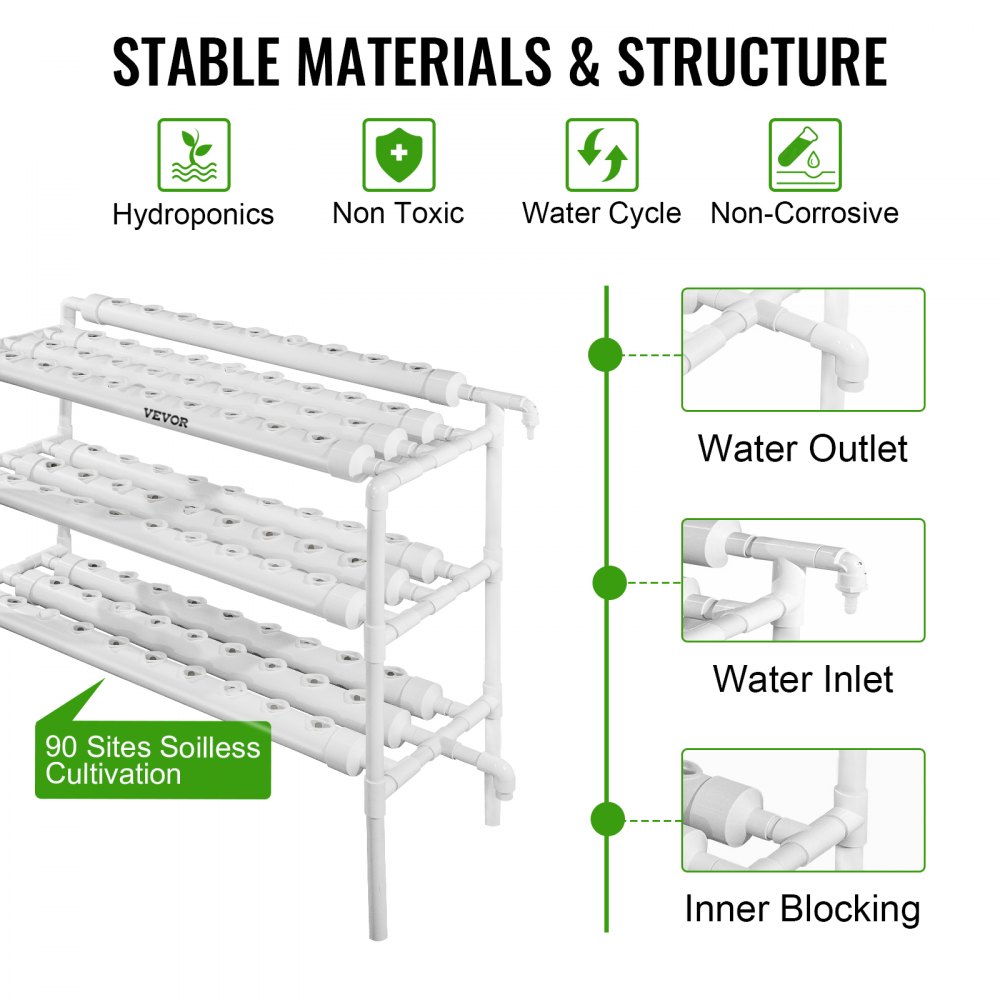 STABLE MATERIALS & STRUCTURE

Hydroponics
Non Toxic
Water Cycle
Non-Corrosive

VEVOR

90 Sites Soilless Cultivation

Water Outlet

Water Inlet

Inner Blocking