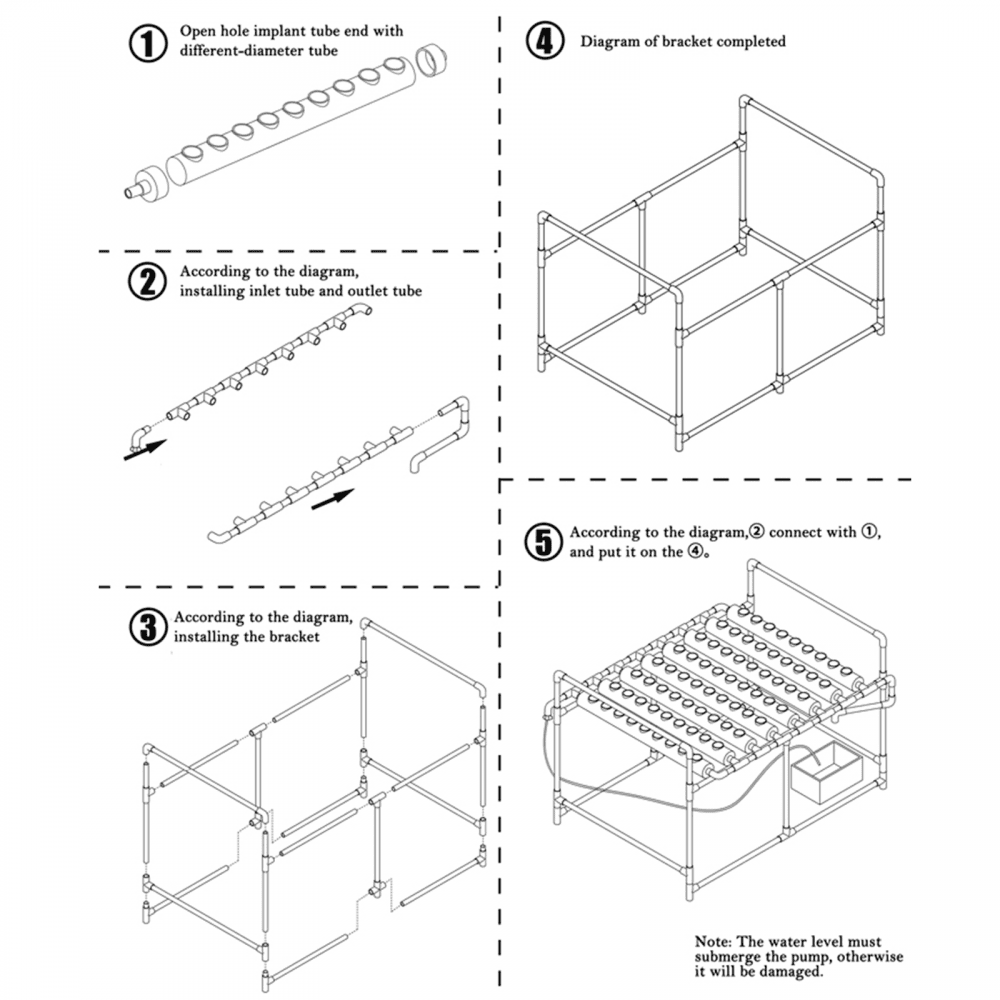 ① Open hole implant tube end with different-diameter tube

② According to the diagram, installing inlet tube and outlet tube

③ According to the diagram, installing the bracket

④ Diagram of bracket completed

⑤ According to the diagram,② connect with ①, and put it on the ④。

Note: The water level must submerge the pump, otherwise it will be damaged.