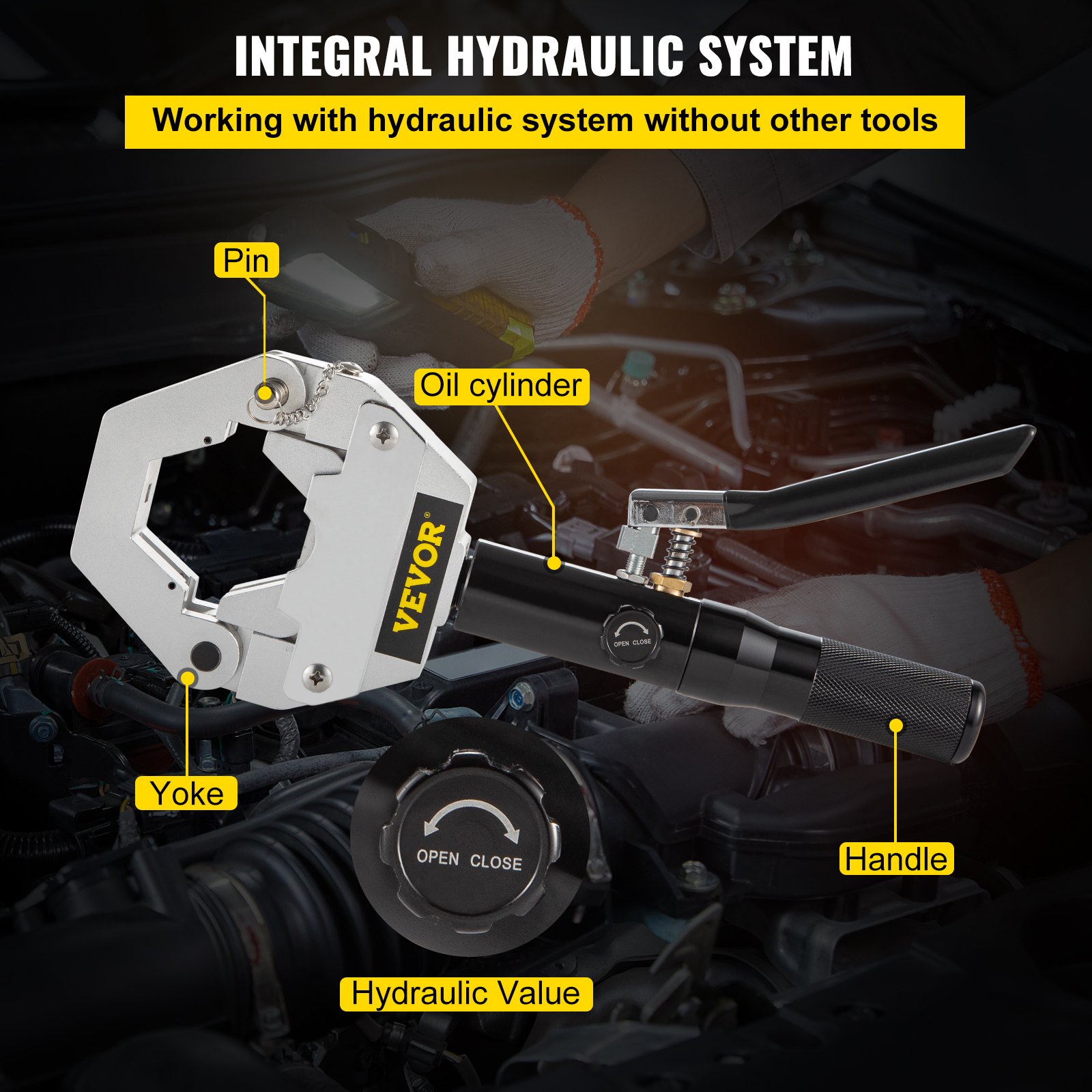 INTEGRAL HYDRAULIC SYSTEM

Working with hydraulic system without other tools

Pin

Oil cylinder

VEVOR®

OPEN CLOSE

Yoke

OPEN CLOSE

Handle

Hydraulic Value