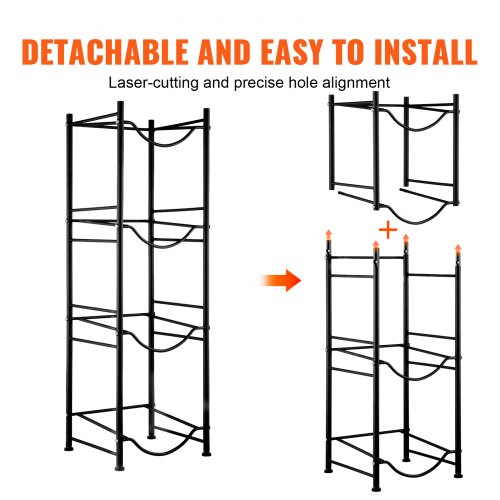 DETACHABLE AND EASY TO INSTALL

Laser-cutting and precise hole alignment

+