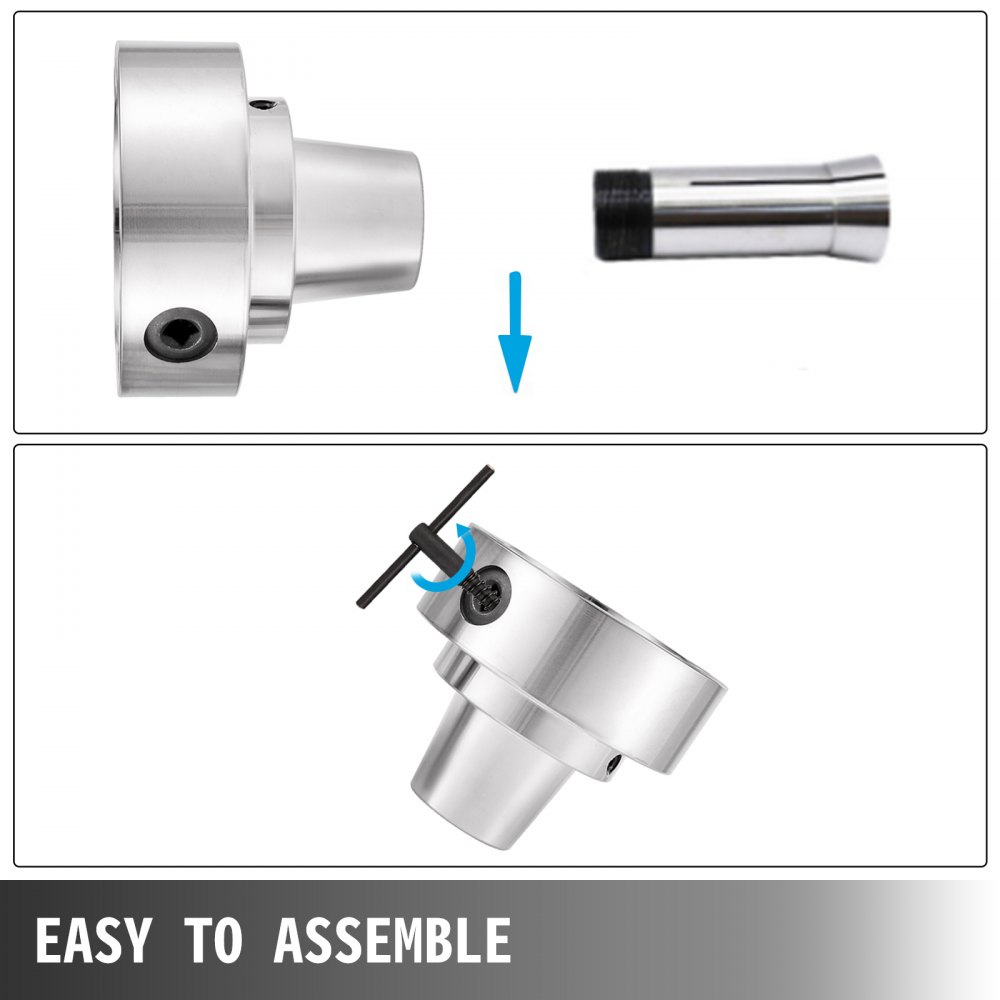 EASY TO ASSEMBLE