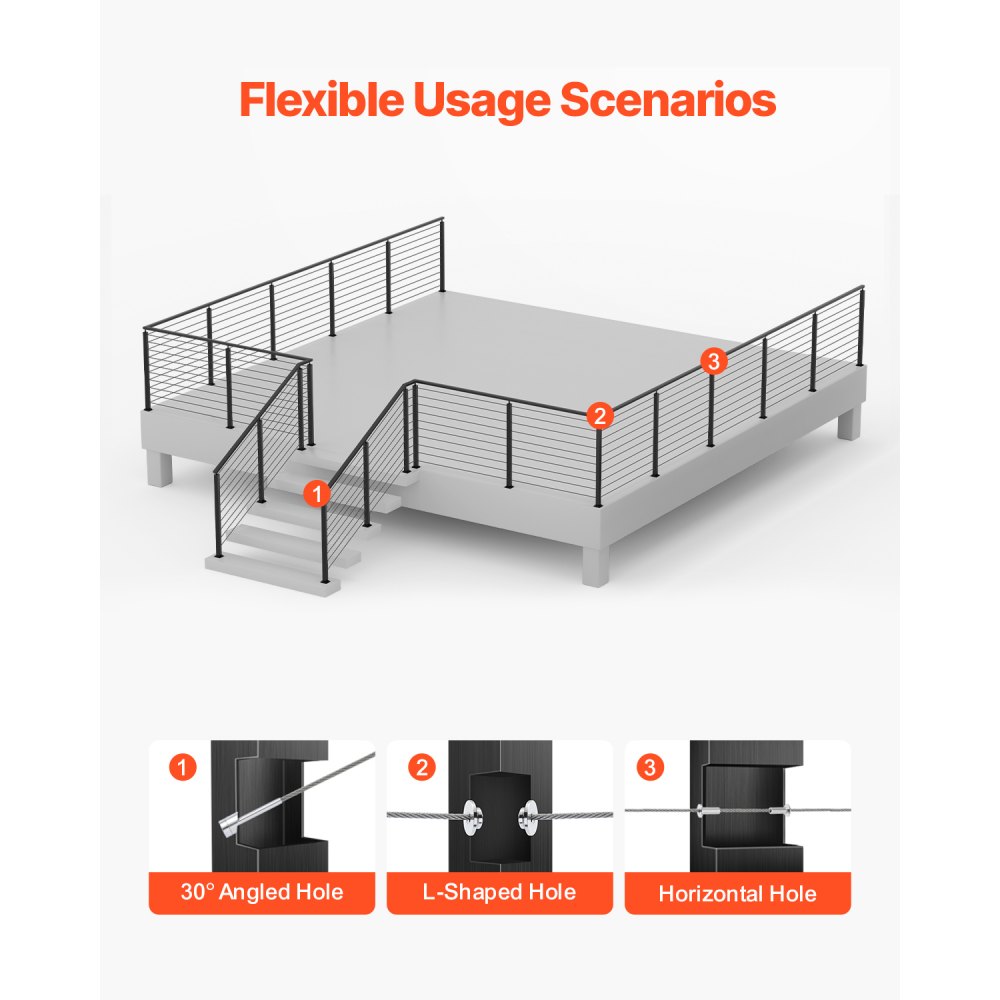 Flexible Usage Scenarios

3

2

1

1

30° Angled Hole

2

L-Shaped Hole

3

Horizontal Hole