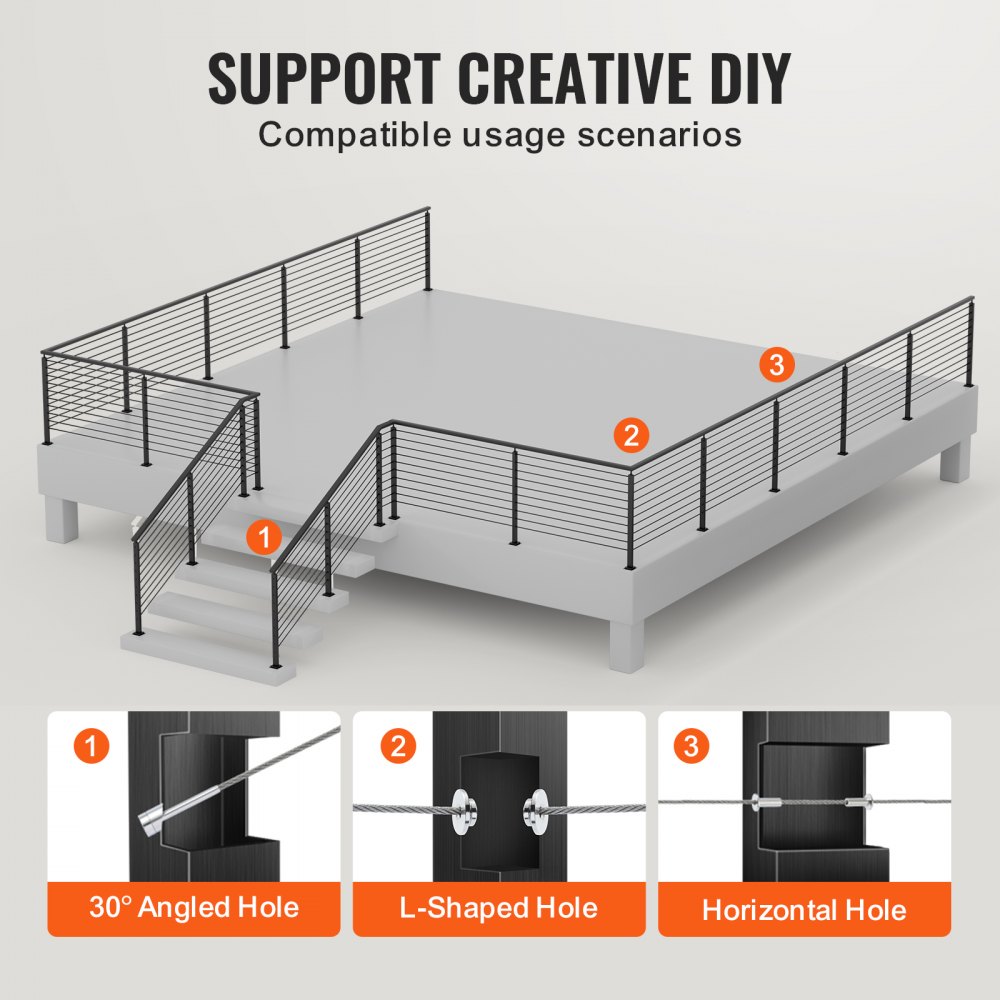 SUPPORT CREATIVE DIY
Compatible usage scenarios

3
2
1

1
30° Angled Hole

2
L-Shaped Hole

3
Horizontal Hole