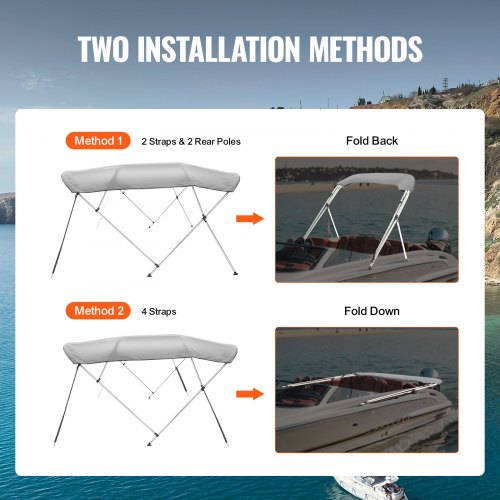 TWO INSTALLATION METHODS

Method 1 2 Straps & 2 Rear Poles

Fold Back

Method 2 4 Straps

Fold Down